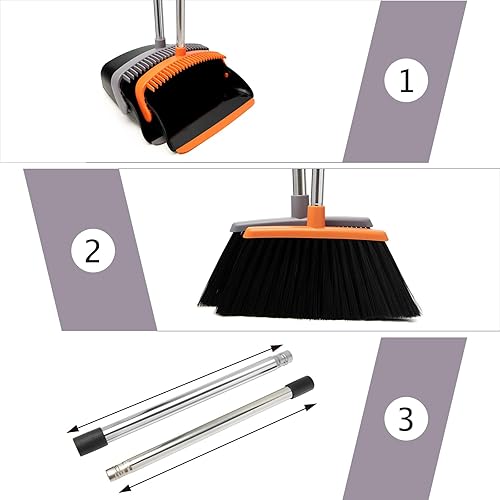 1

2

3