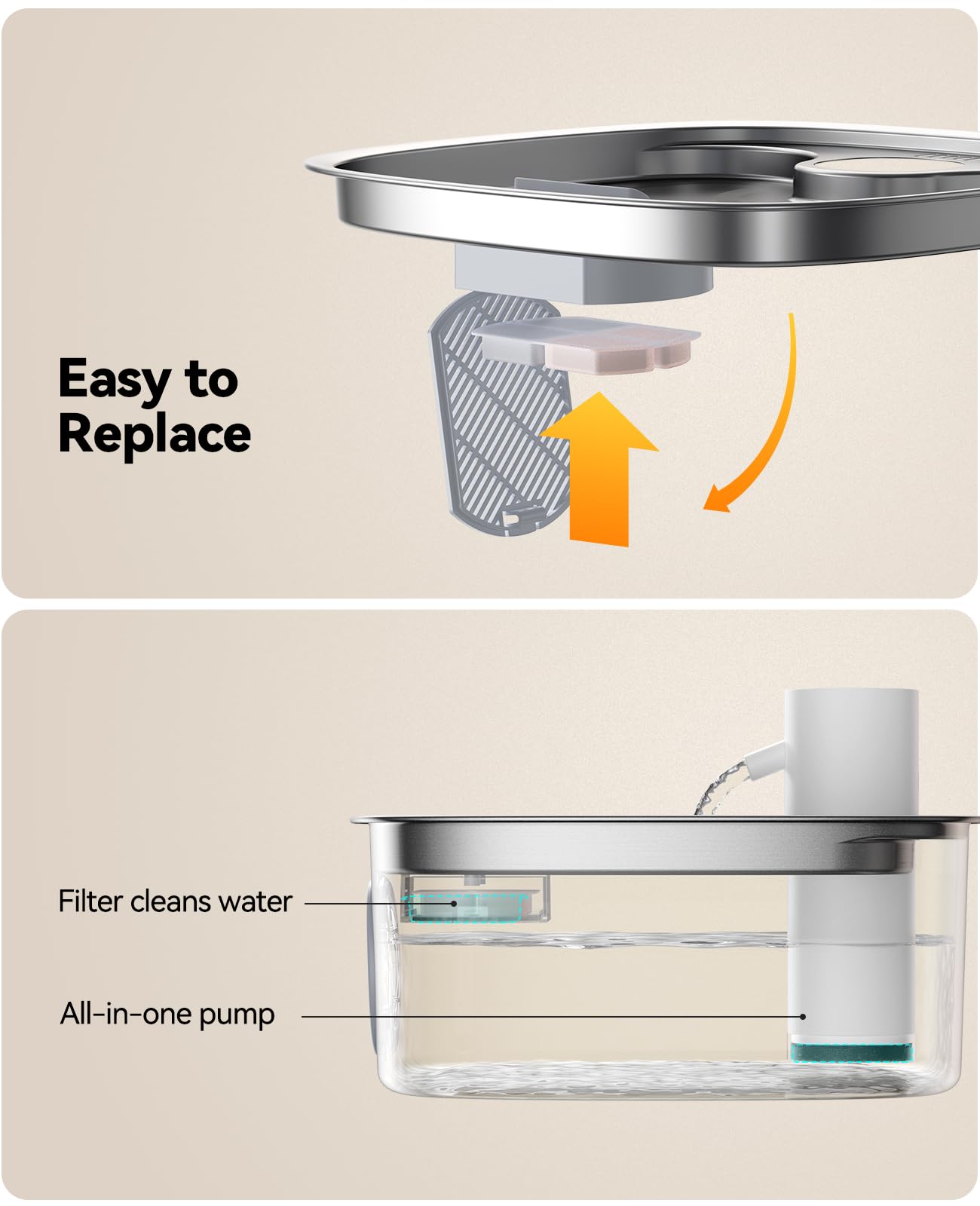 Easy to Replace

Filter cleans water

All-in-one pump