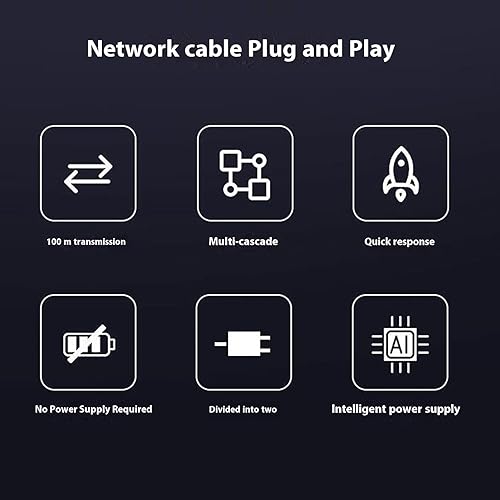 Network cable Plug and Play

100 m transmission

Multi-cascade

Quick response

No Power Supply Required

Divided into two

AI

Intelligent power supply