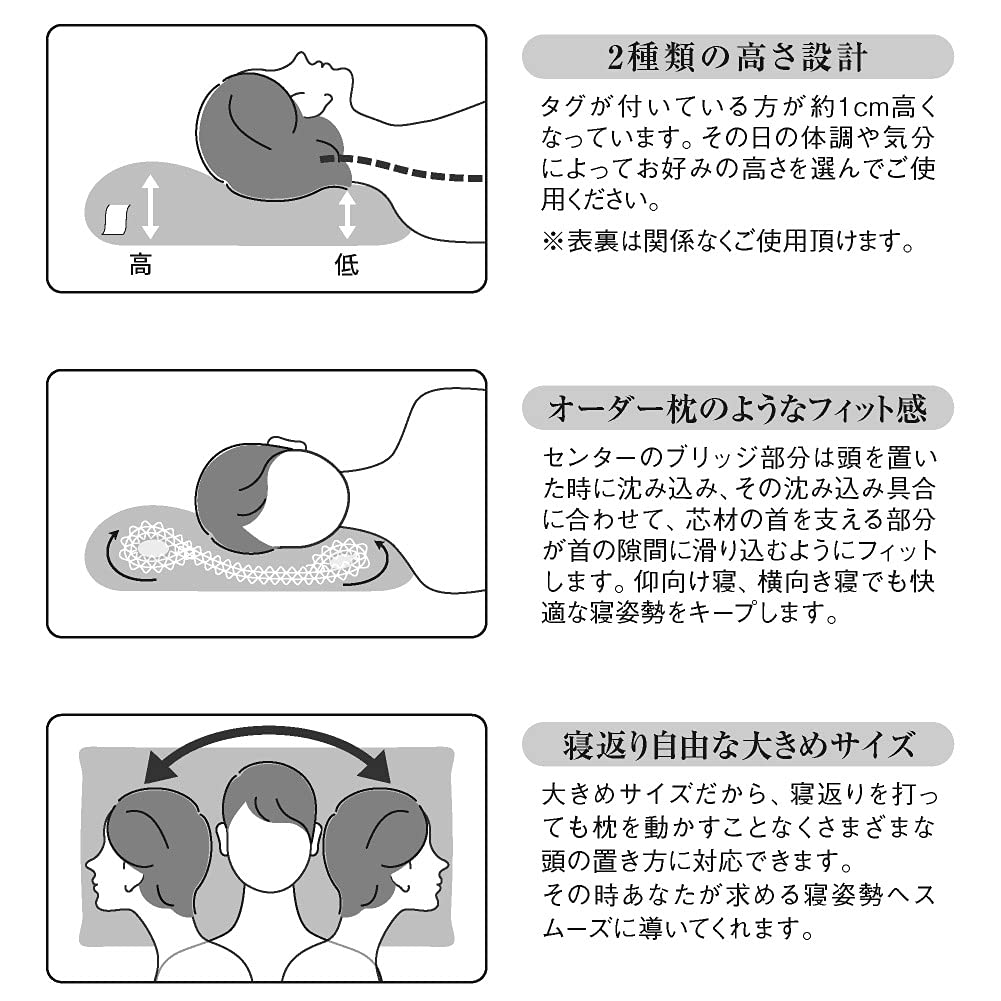 高

低

2種類の高さ設計

タグが付いている方が約1cm高くなっています。その日の体調や気分によってお好みの高さを選んでご使用ください。

※表裏は関係なくご使用頂けます。

オーダー枕のようなフィット感

センターのブリッジ部分は頭を置いた時に沈み込み、その沈み込み具合に合わせて、芯材の首を支える部分が首の隙間に滑り込むようにフィットします。仰向け寝、横向き寝でも快適な寝姿勢をキープします。

寝返り自由な大きめサイズ

大きめサイズだから、寝返りを打っても枕を動かすことなくさまざまな頭の置き方に対応できます。
その時あなたが求める寝姿勢へスムーズに導いてくれます。