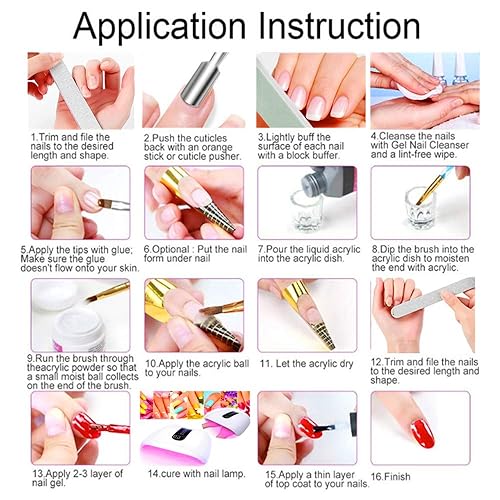 Application Instruction

1.Trim and file the nails to the desired length and shape.

2.Push the cuticles back with an orange stick or cuticle pusher.

3.Lightly buff the surface of each nail with a block buffer.

4.Cleanse the nails with Gel Nail Cleanser and a lint-free wipe.

5.Apply the tips with glue; Make sure the glue doesn't flow onto your skin.

6.Optional : Put the nail form under nail

7.Pour the liquid acrylic into the acrylic dish.

8.Dip the brush into the acrylic dish to moisten the end with acrylic.

9.Run the brush through theacrylic powder so that a small moist ball collects on the end of the brush.

10.Apply the acrylic ball to your nails.

11. Let the acrylic dry

12.Trim and file the nails to the desired length and shape.

13.Apply 2-3 layer of nail gel.

14.cure with nail lamp.

15.Apply a thin layer of top coat to your nails.

16.Finish