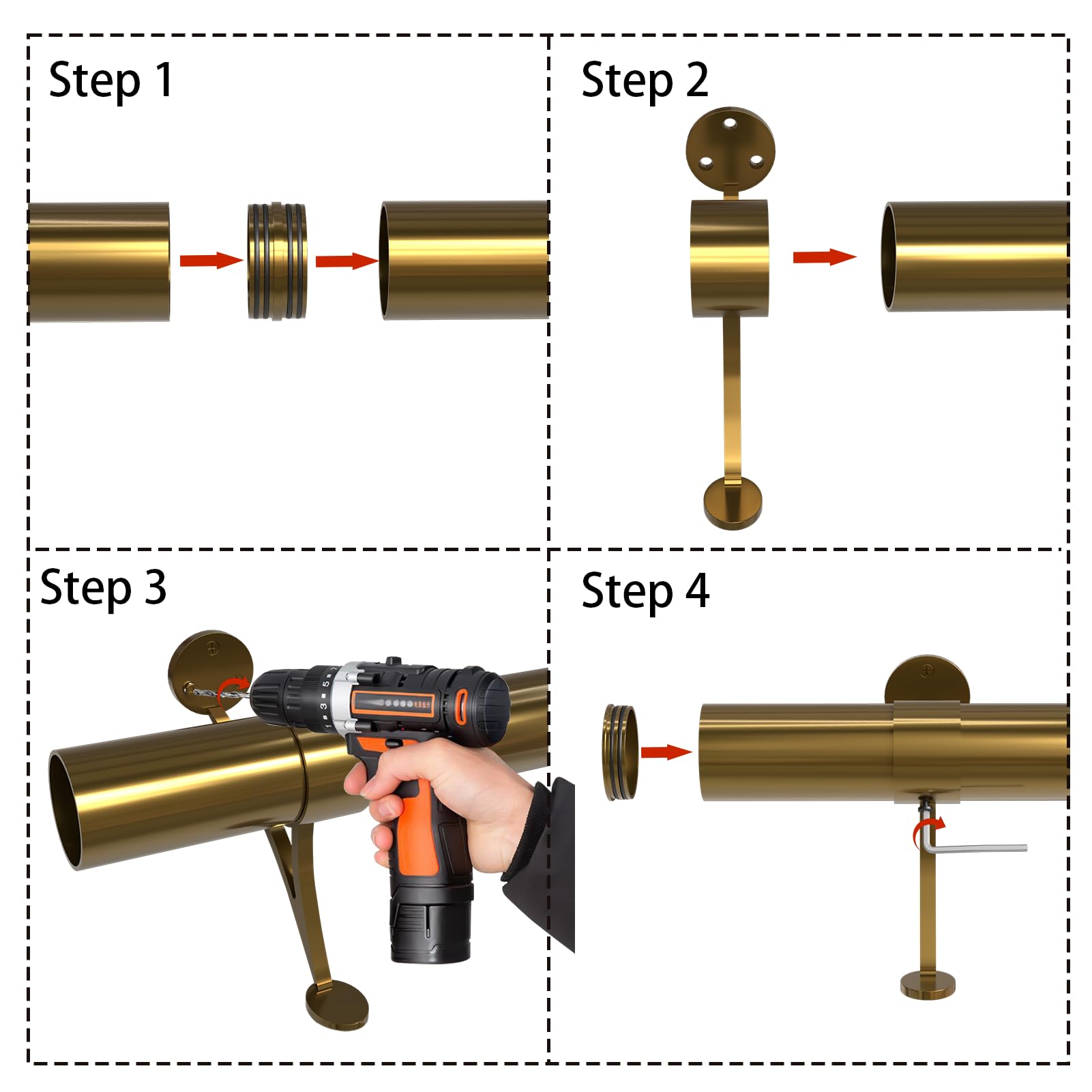 Step 1

Step 2

Step 3

Step 4