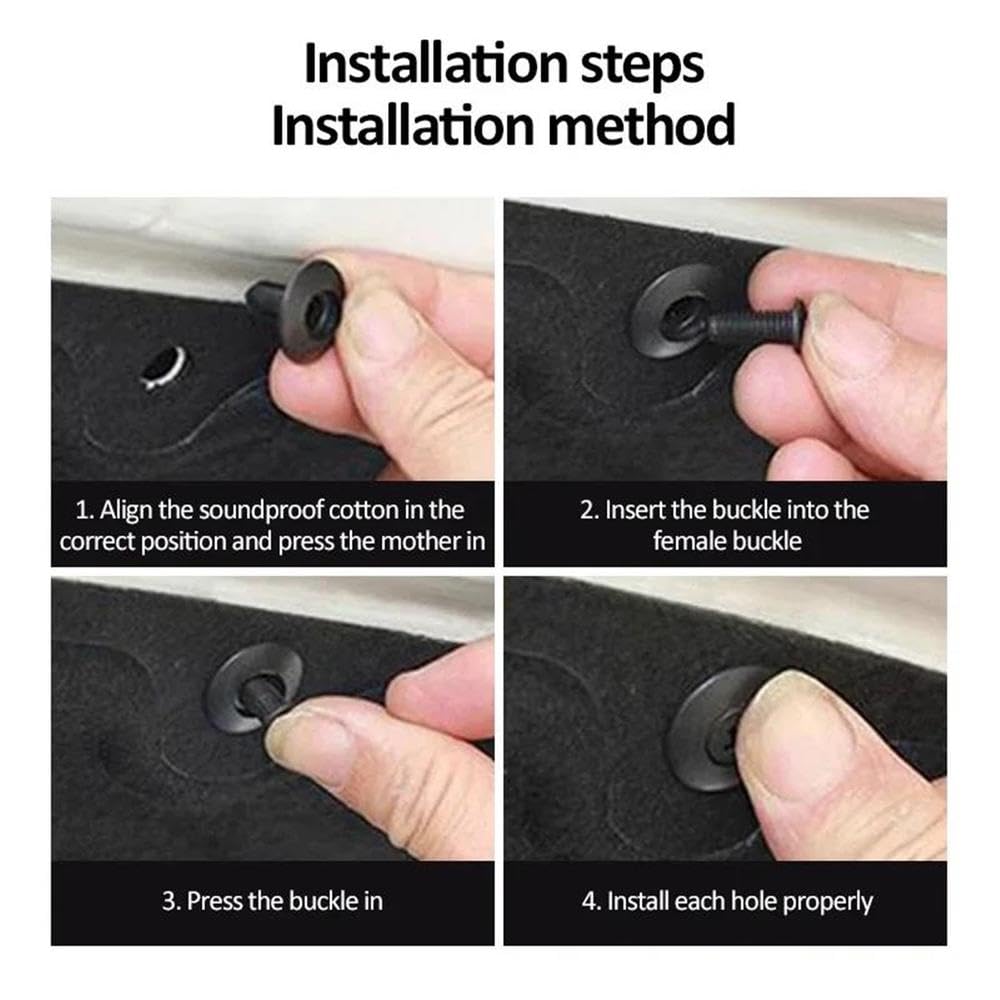 Installation steps
Installation method

1. Align the soundproof cotton in the correct position and press the mother in

2. Insert the buckle into the female buckle

3. Press the buckle in

4. Install each hole properly