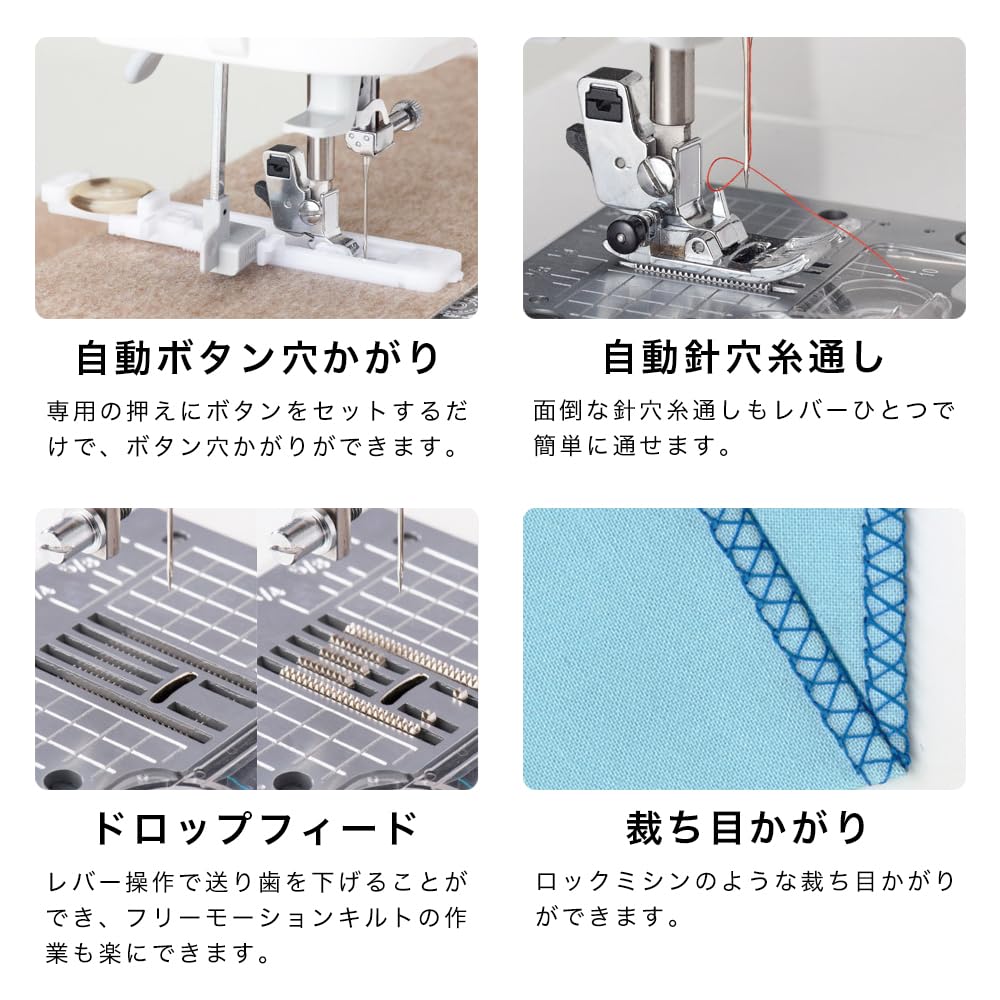 自動ボタン穴かがり

専用の押えにボタンをセットするだけで、ボタン穴かがりができます。

自動針穴糸通し

面倒な針穴糸通しもレバーひとつで簡単に通せます。

ドロップフィード

レバー操作で送り歯を下げることができ、フリーモーションキルトの作業も楽にできます。

裁ち目かがり

ロックミシンのような裁ち目かがりができます。