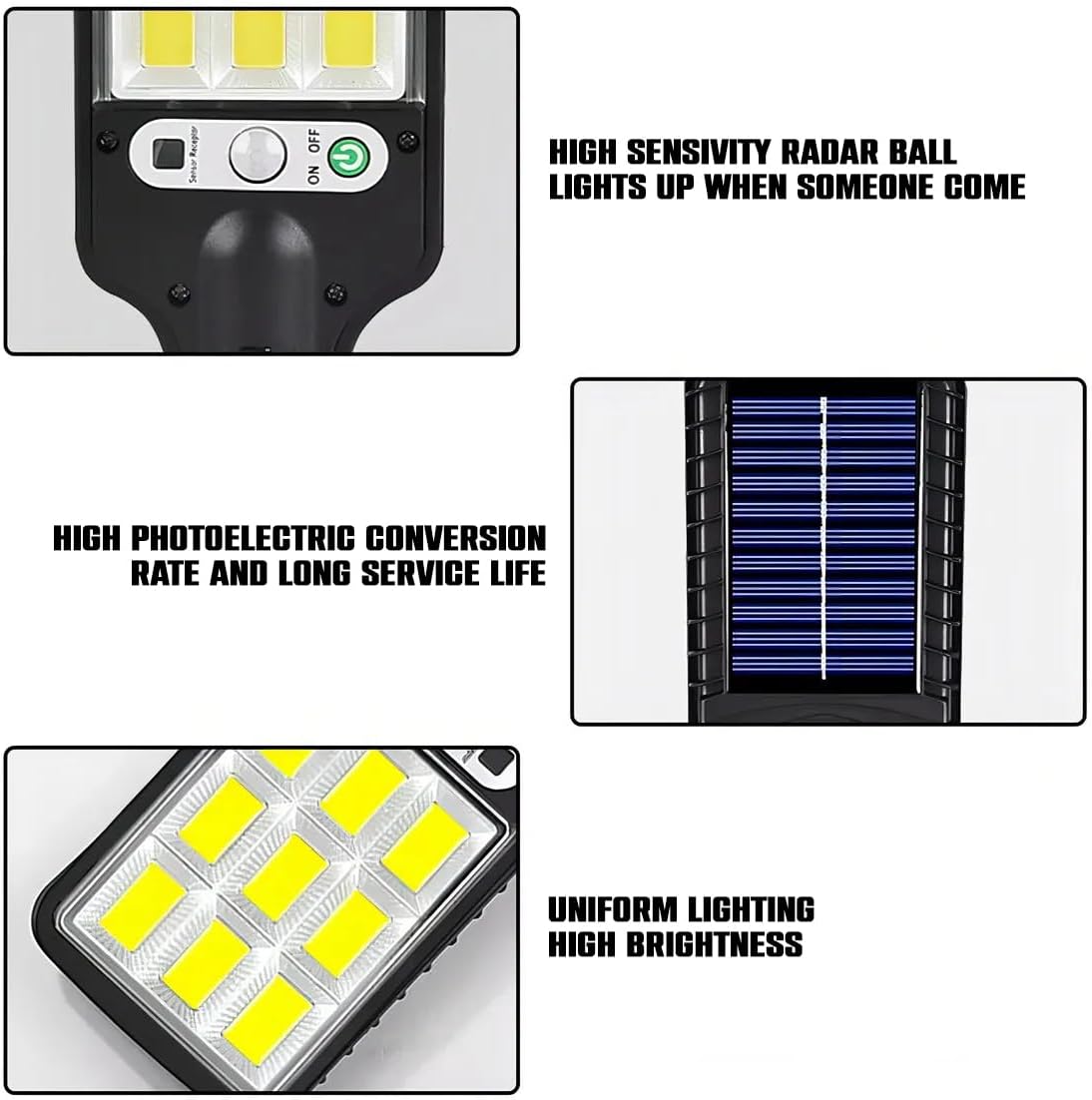 Sensor Receptor

ON OFF

HIGH SENSIVITY RADAR BALL LIGHTS UP WHEN SOMEONE COME

HIGH PHOTOELECTRIC CONVERSION RATE AND LONG SERVICE LIFE

UNIFORM LIGHTING HIGH BRIGHTNESS