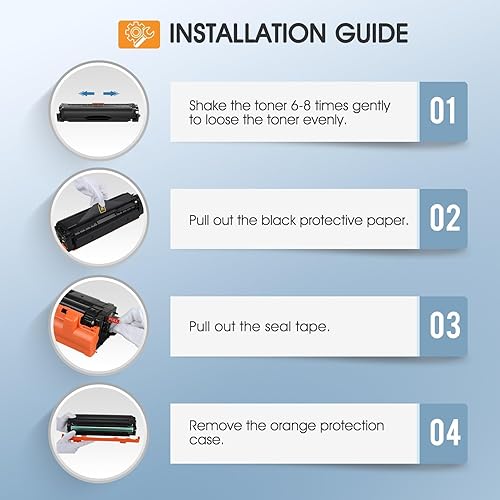 INSTALLATION GUIDE

Shake the toner 6-8 times gently to loose the toner evenly.

01

Pull out the black protective paper.

02

Pull out the seal tape.

03

Remove the orange protection case.

04