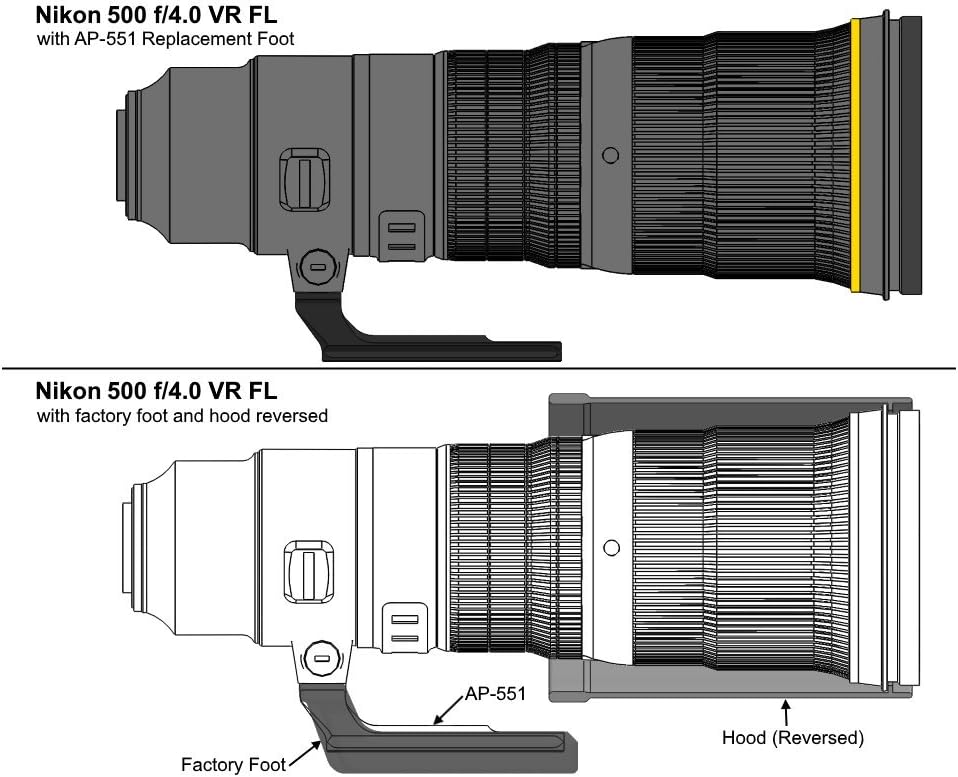 Nikon 500 f/4.0 VR FL
with AP-551 Replacement Foot

Nikon 500 f/4.0 VR FL
with factory foot and hood reversed

AP-551

Factory Foot

Hood (Reversed)