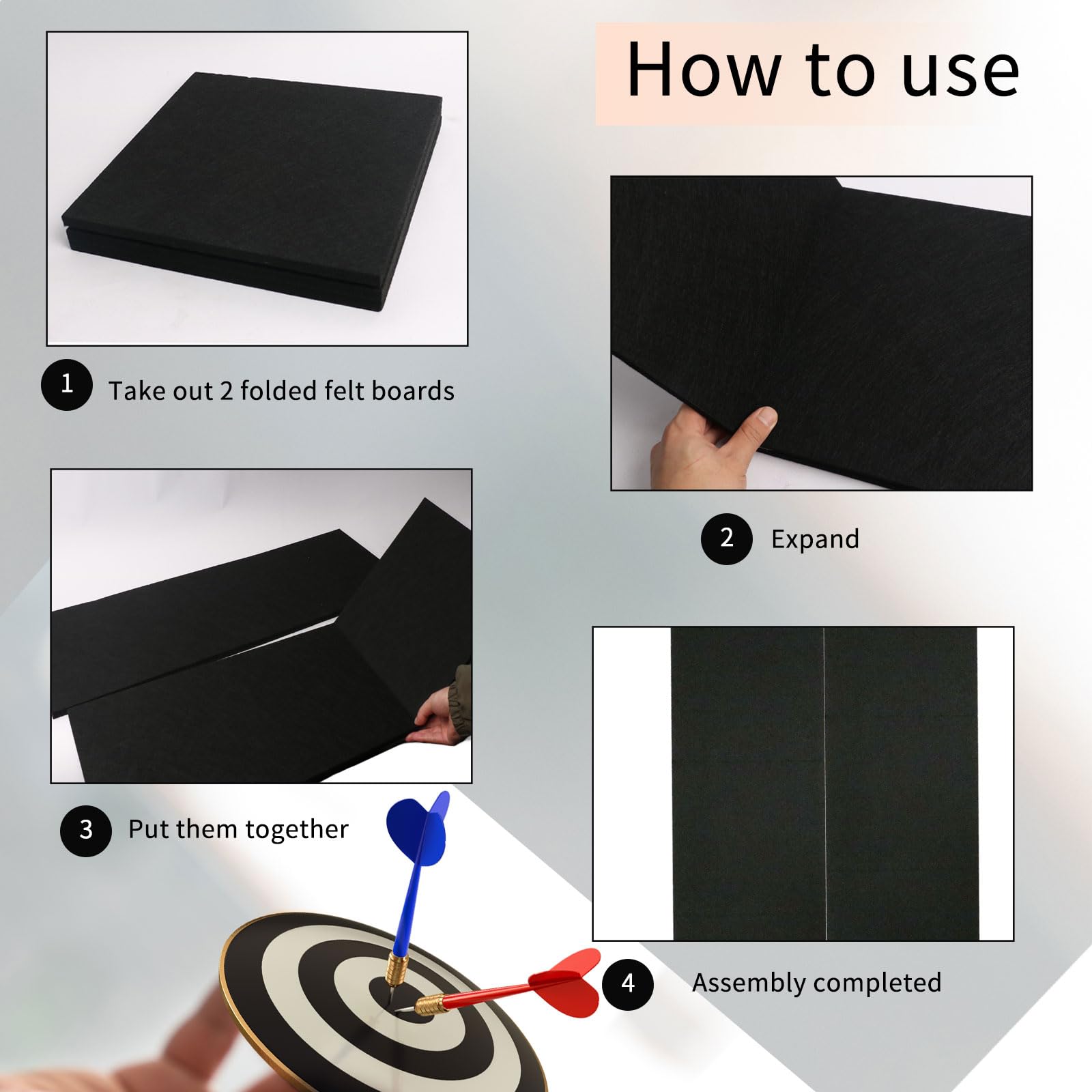 How to use

1 Take out 2 folded felt boards

2 Expand

3 Put them together

4 Assembly completed