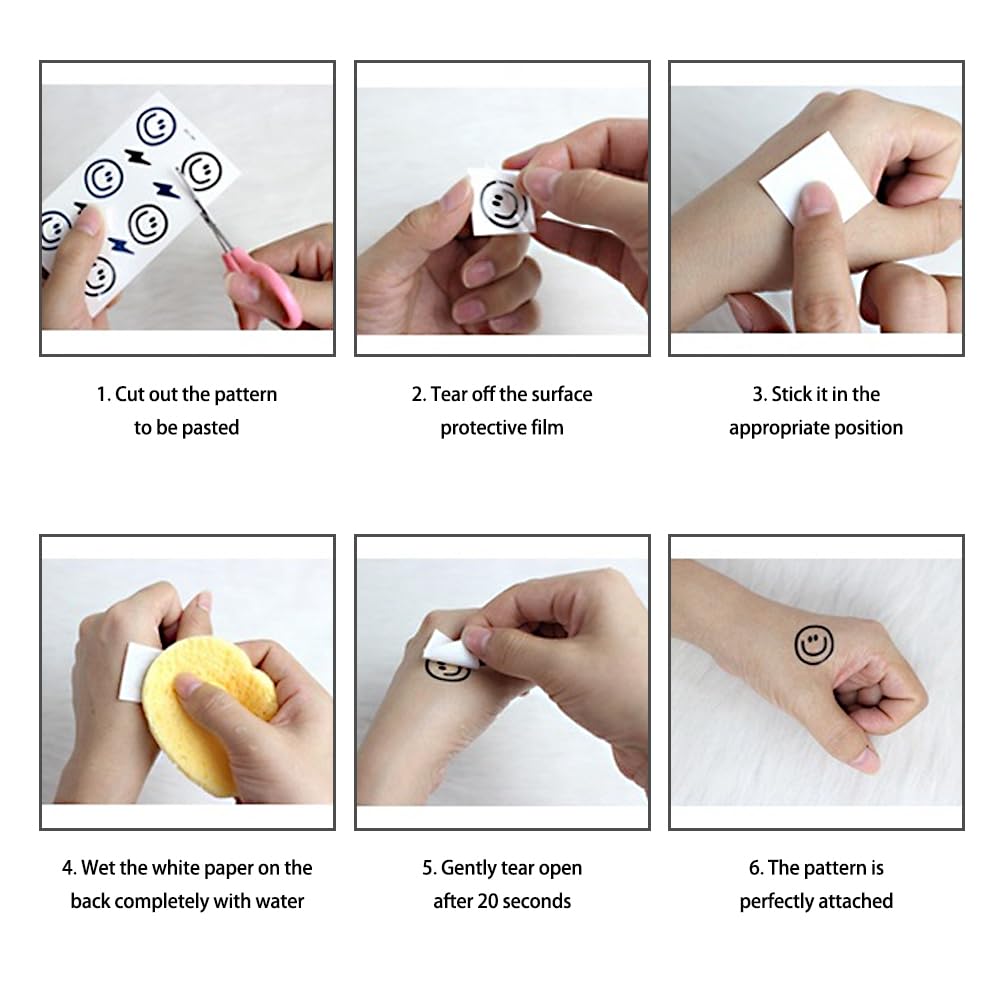 1. Cut out the pattern to be pasted

2. Tear off the surface protective film

3. Stick it in the appropriate position

4. Wet the white paper on the back completely with water

5. Gently tear open after 20 seconds

6. The pattern is perfectly attached