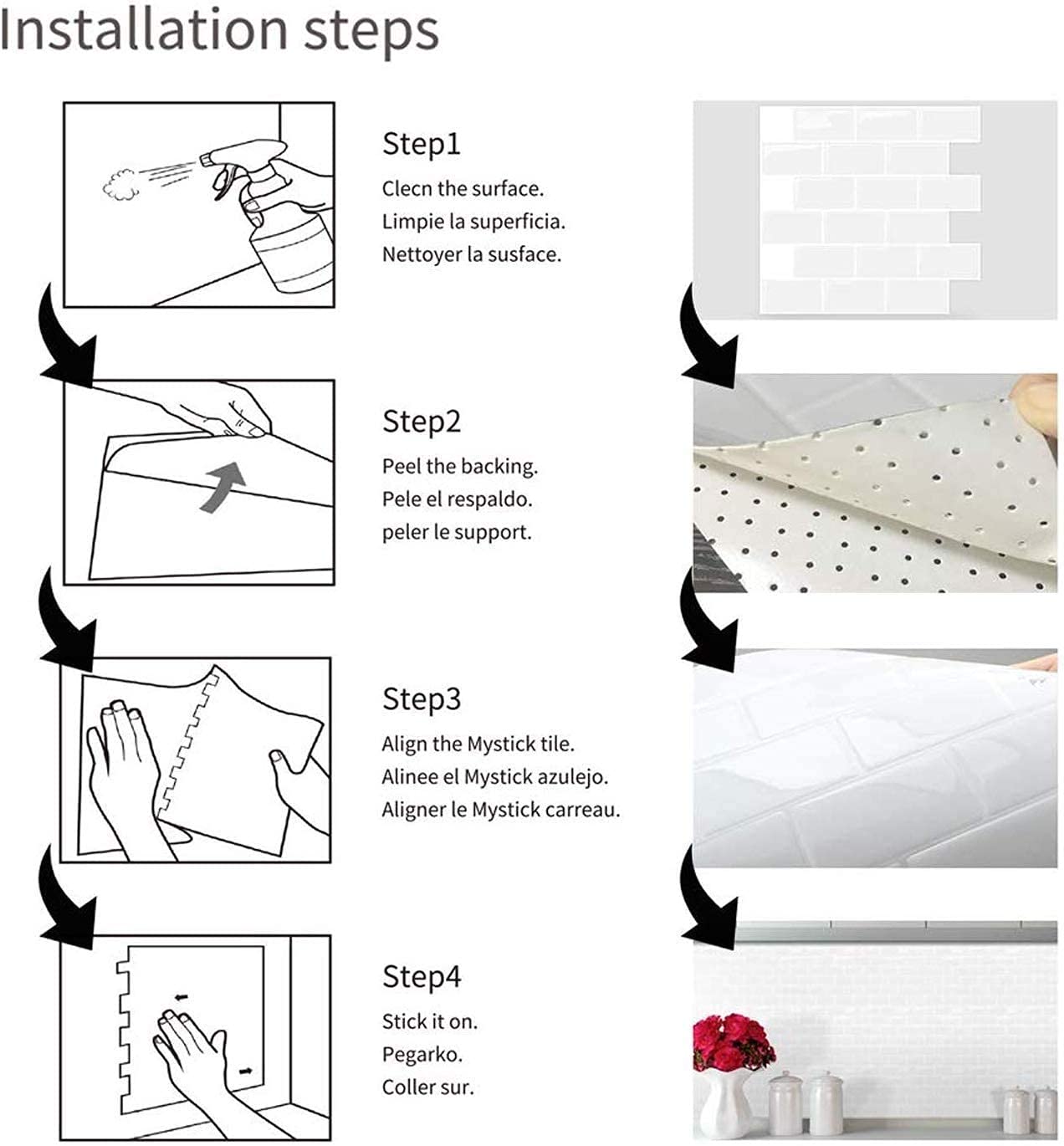 Installation steps

Step1
Clecn the surface.
Limpie la superficia.
Nettoyer la susface.

Step2
Peel the backing.
Pele el respaldo.
peler le support.

Step3
Align the Mystick tile.
Alinee el Mystick azulejo.
Aligner le Mystick carreau.

Step4
Stick it on.
Pegarko.
Coller sur.