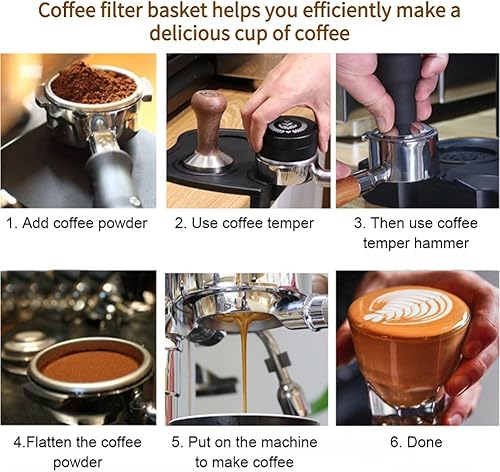 Coffee filter basket helps you efficiently make a delicious cup of coffee

1. Add coffee powder

2. Use coffee temper

3. Then use coffee temper hammer

4.Flatten the coffee powder

5. Put on the machine to make coffee

6. Done