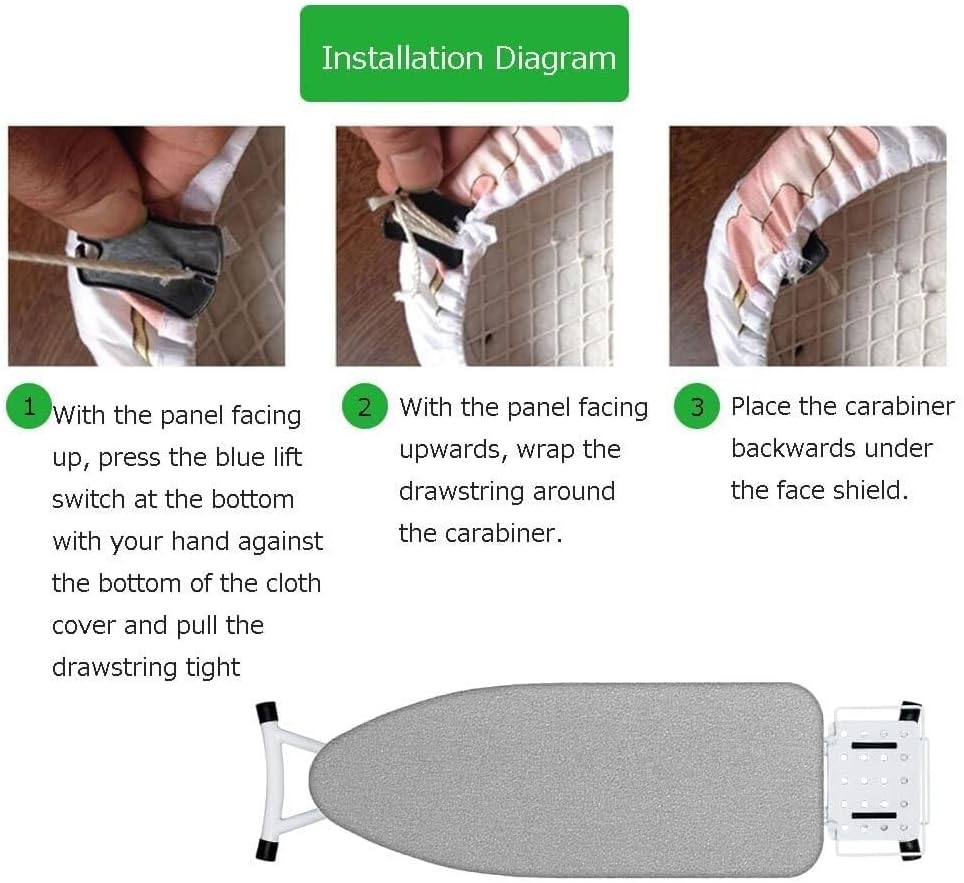 Installation Diagram

1 With the panel facing up, press the blue lift switch at the bottom with your hand against the bottom of the cloth cover and pull the drawstring tight

2 With the panel facing upwards, wrap the drawstring around the carabiner.

3 Place the carabiner backwards under the face shield.