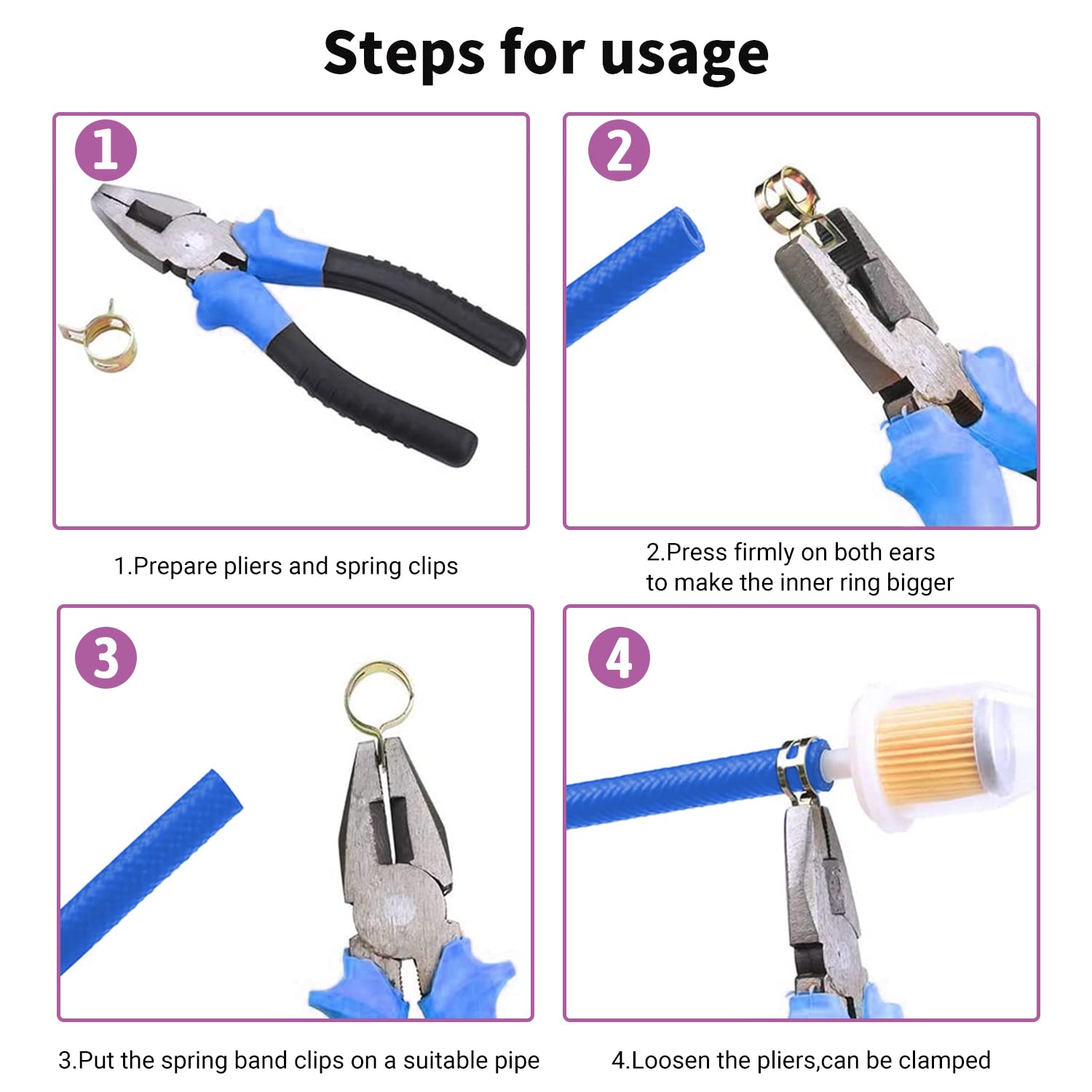 Steps for usage

1

1.Prepare pliers and spring clips

2

2.Press firmly on both ears to make the inner ring bigger

3

3.Put the spring band clips on a suitable pipe

4

4.Loosen the pliers,can be clamped