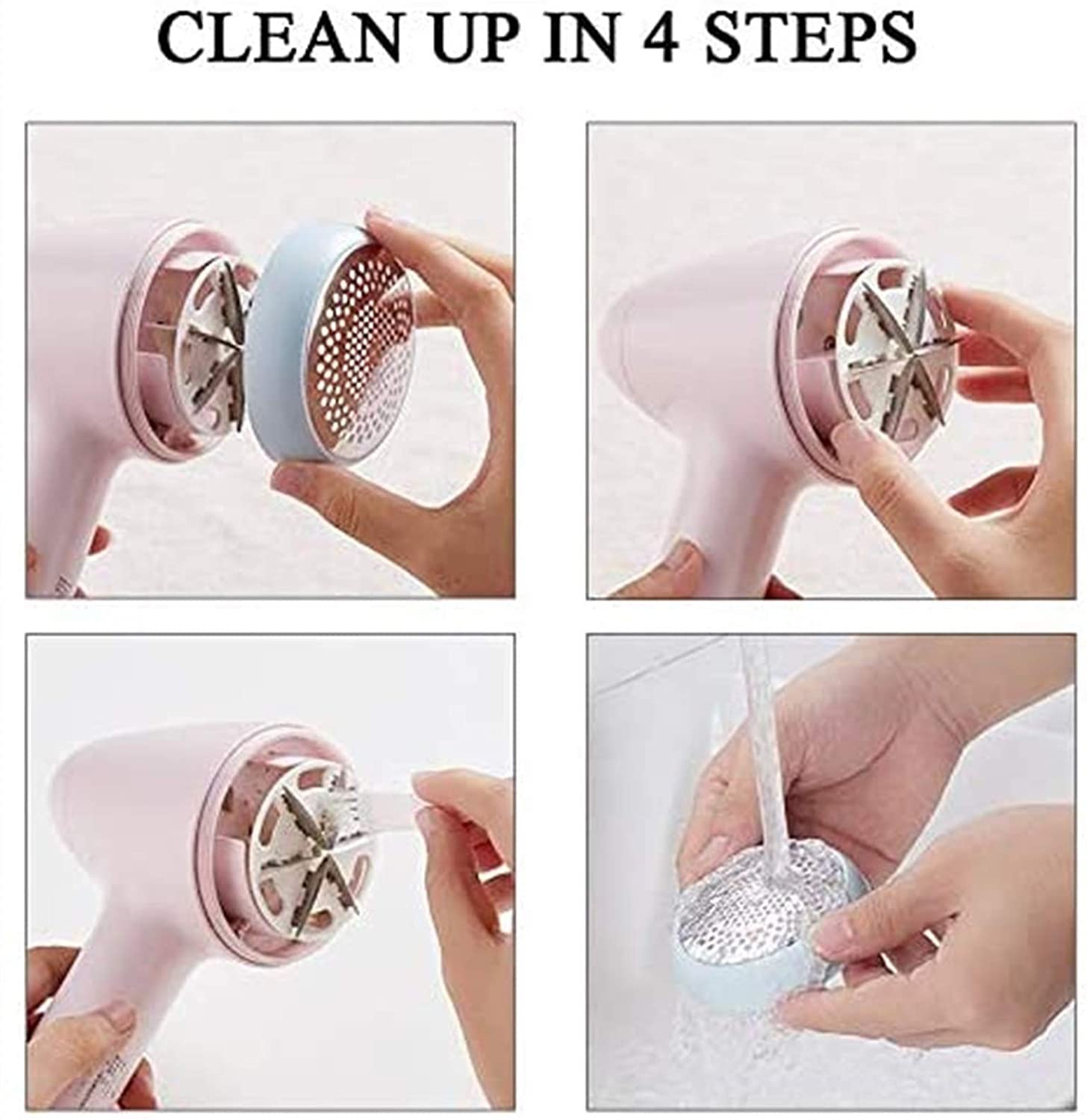 CLEAN UP IN 4 STEPS