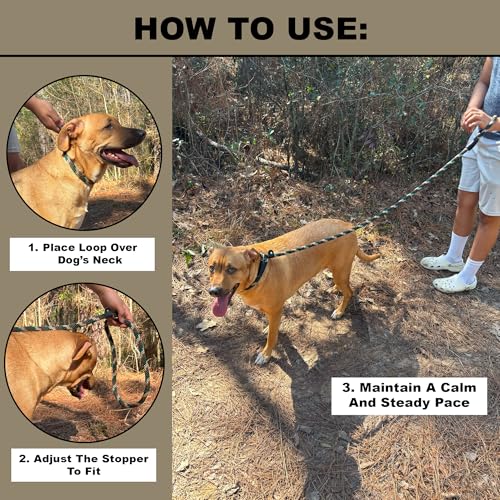 HOW TO USE:

1. Place Loop Over Dog's Neck

2. Adjust The Stopper To Fit

3. Maintain A Calm And Steady Pace