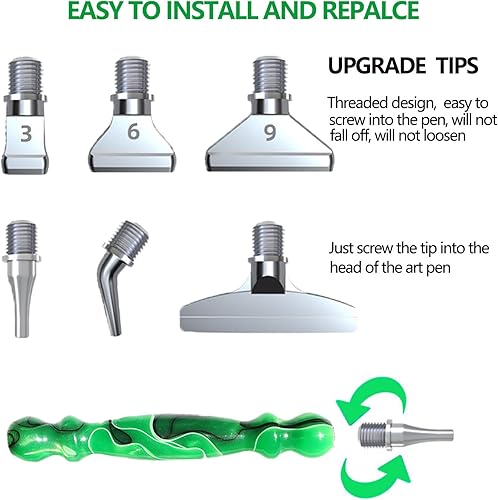 EASY TO INSTALL AND REPALCE

3

6

9

UPGRADE TIPS

Threaded design, easy to screw into the pen, will not fall off, will not loosen

Just screw the tip into the head of the art pen