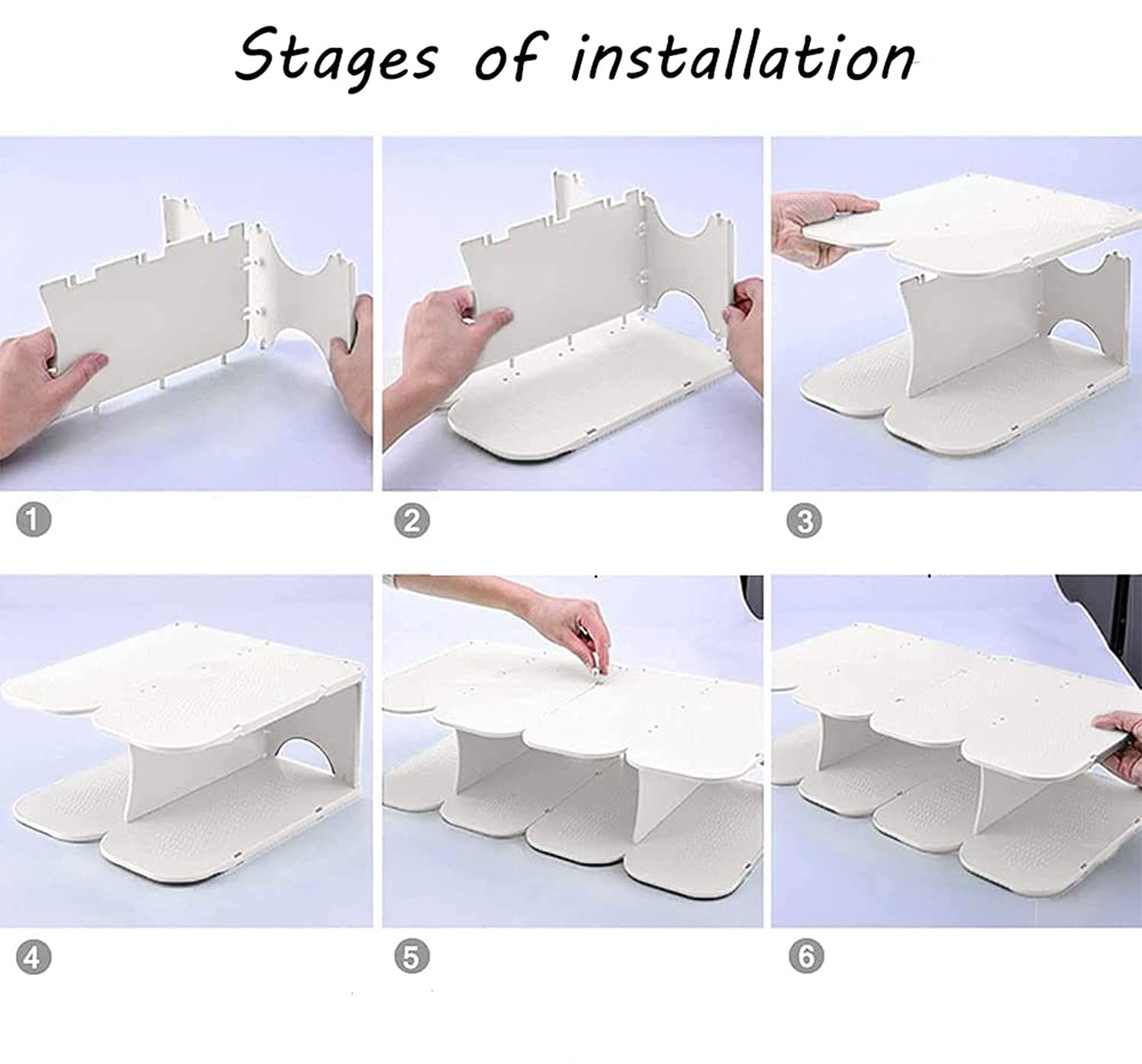 Stages of installation

1

2

3

4

5

6