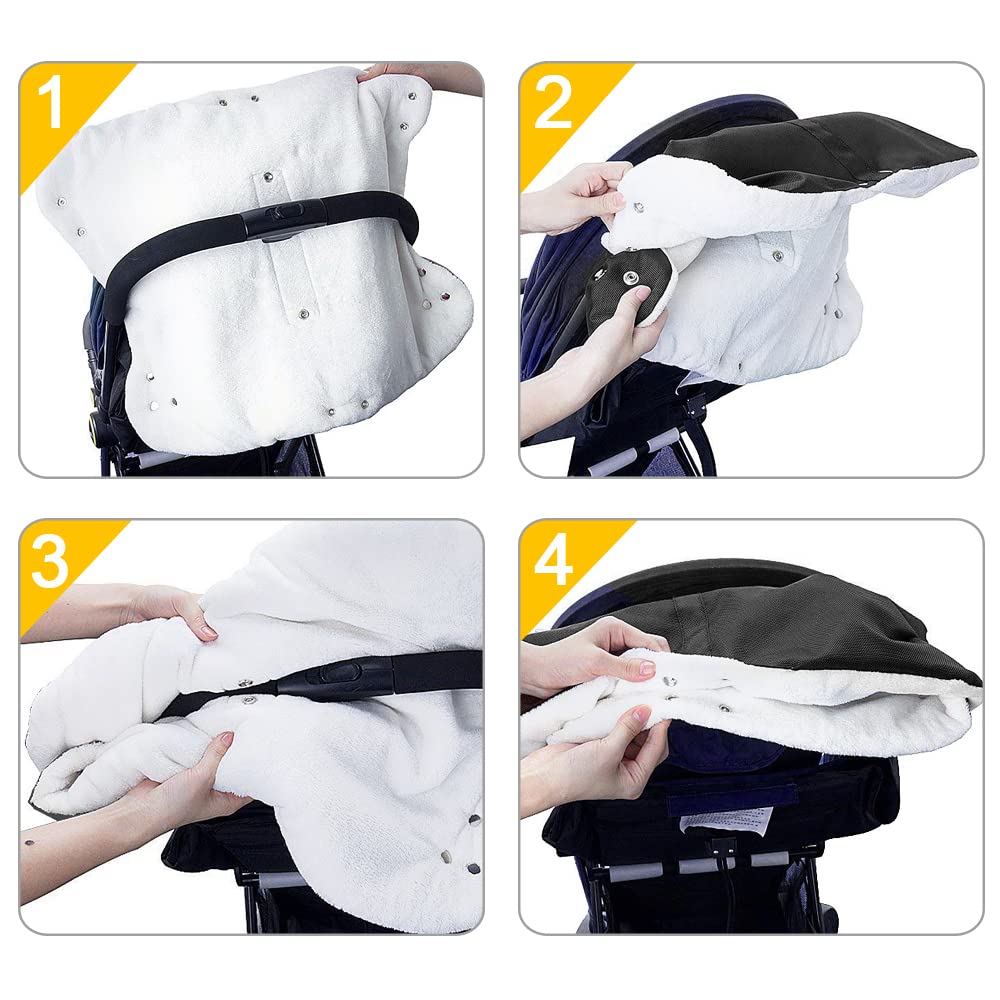 1

2

3

4