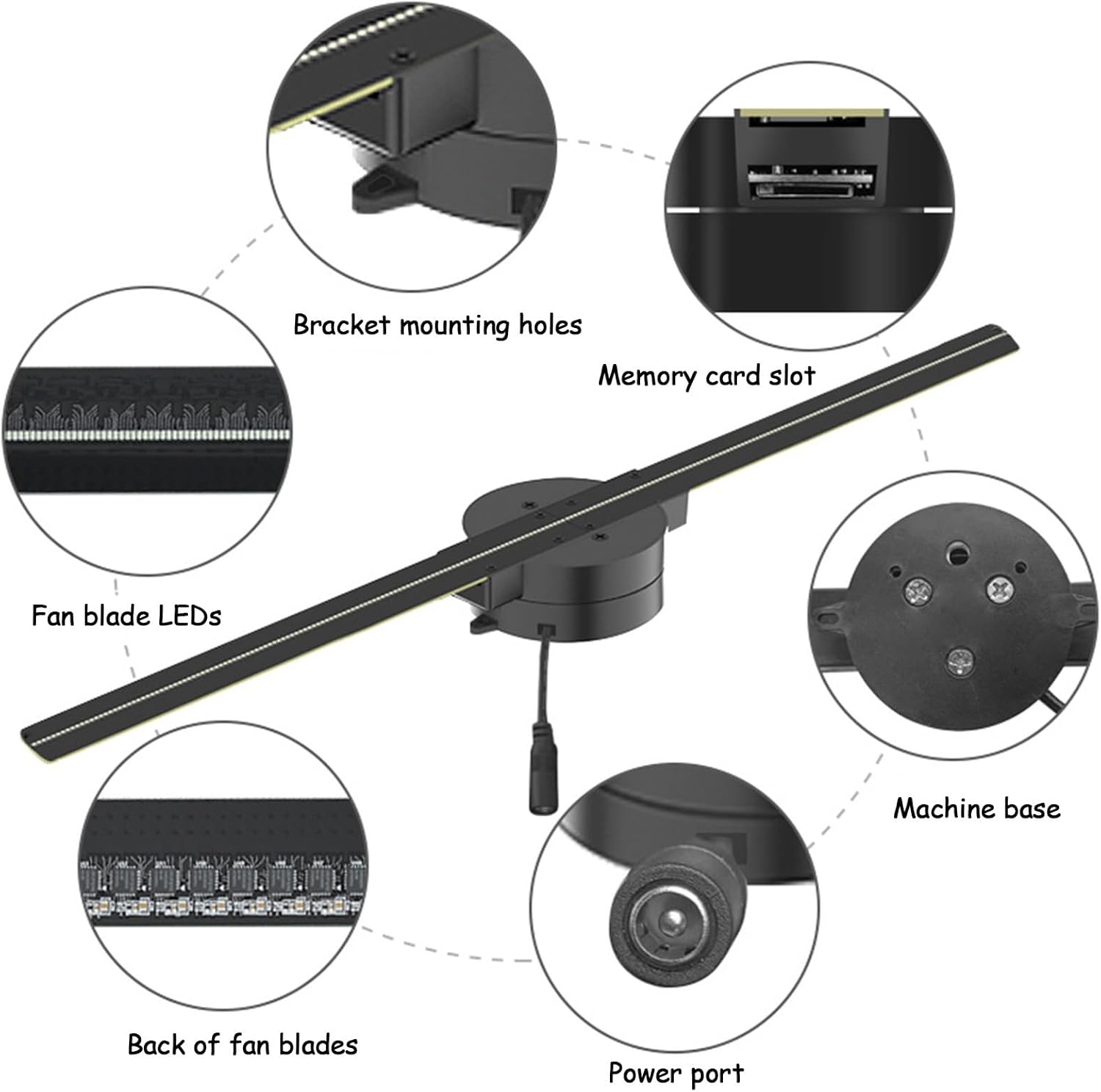 Bracket mounting holes

Memory card slot

Fan blade LEDs

Machine base

Back of fan blades

Power port