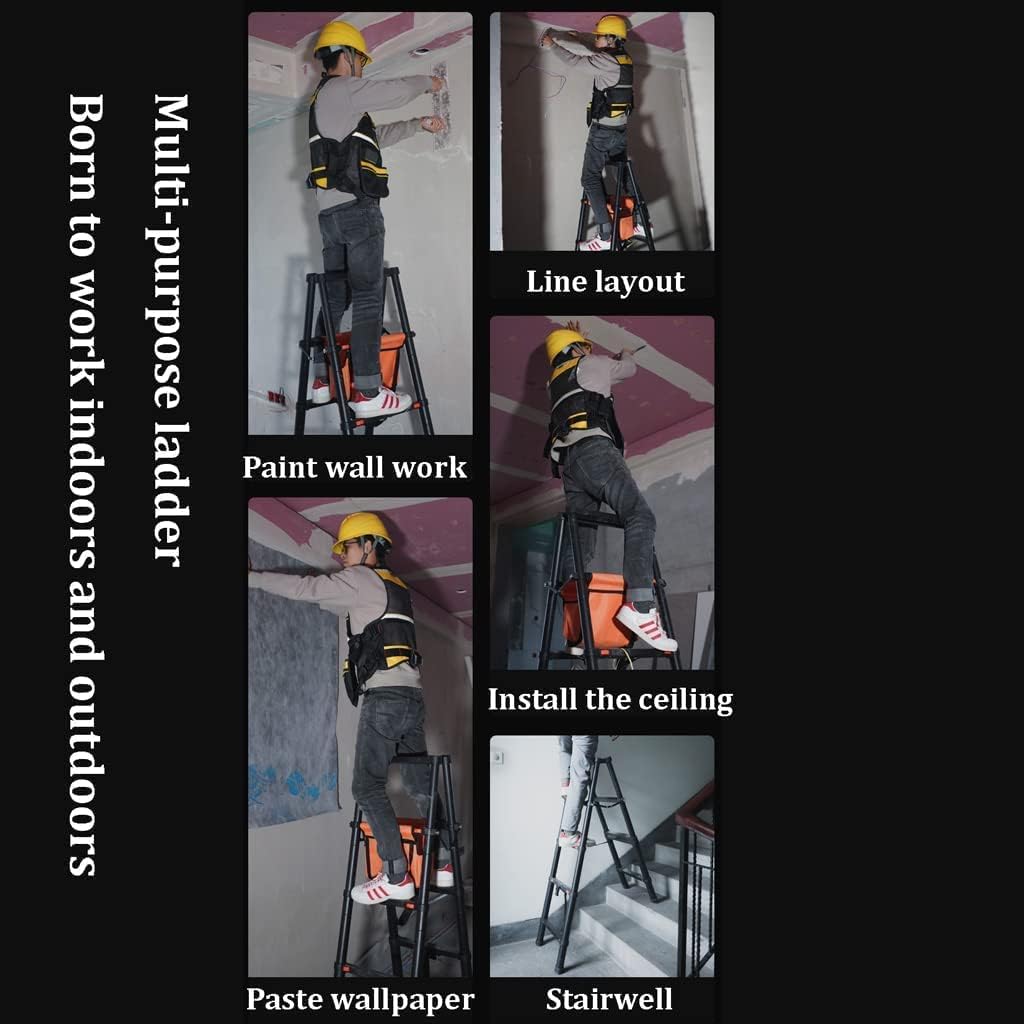 Multi-purpose ladder
Born to work indoors and outdoors

Paint wall work

Paste wallpaper

Line layout

Install the ceiling

Stairwell