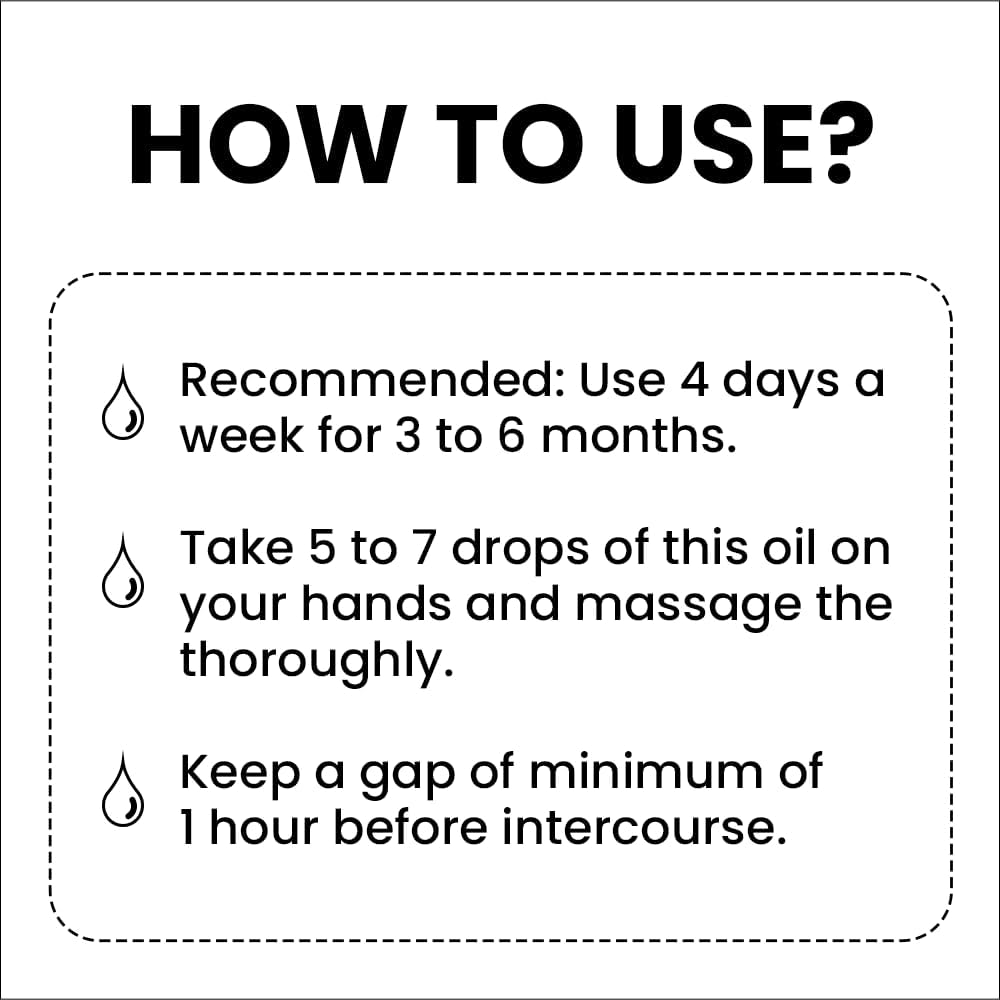 HOW TO USE?

Recommended: Use 4 days a week for 3 to 6 months.

Take 5 to 7 drops of this oil on your hands and massage the thoroughly.

Keep a gap of minimum of 1 hour before intercourse.