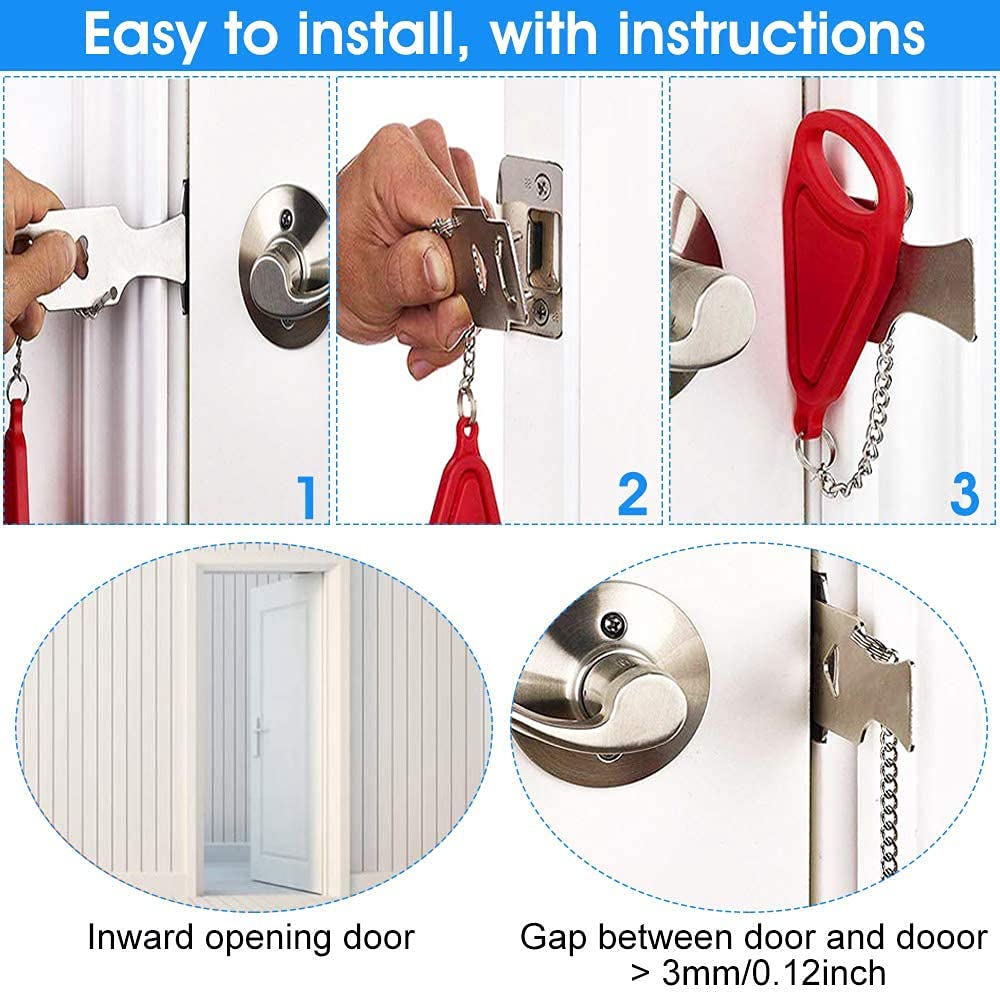 Easy to install, with instructions

1

2

3

Inward opening door

Gap between door and dooor > 3mm/0.12inch