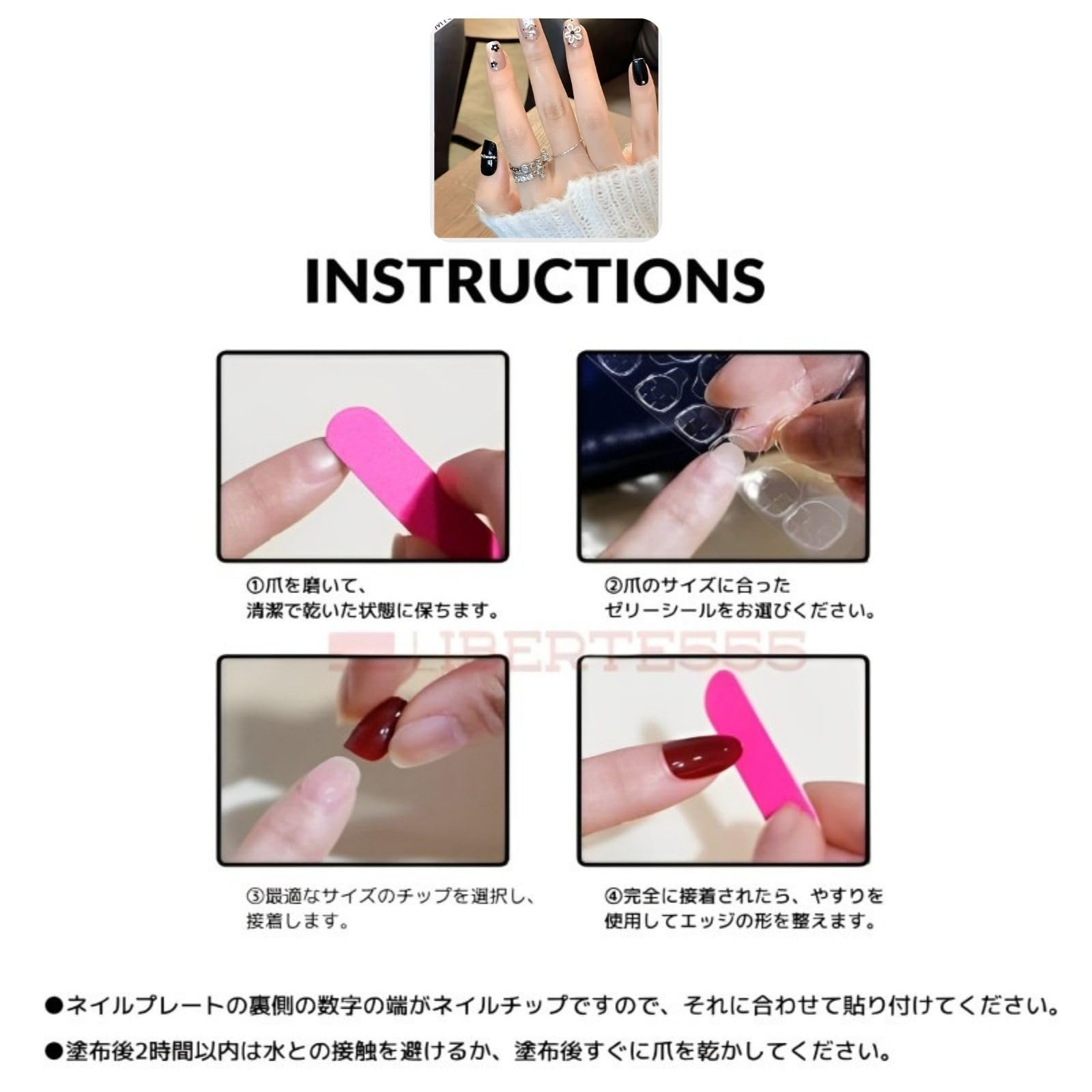 INSTRUCTIONS

①爪を磨いて、
清潔で乾いた状態に保ちます。

②爪のサイズに合った
ゼリーシールをお選びください。

LIBERTE555

③最適なサイズのチップを選択し、
接着します。

④完全に接着されたら、やすりを
使用してエッジの形を整えます。

●ネイルプレートの裏側の数字の端がネイルチップですので、それに合わせて貼り付けてください。

●塗布後2時間以内は水との接触を避けるか、塗布後すぐに爪を乾かしてください。