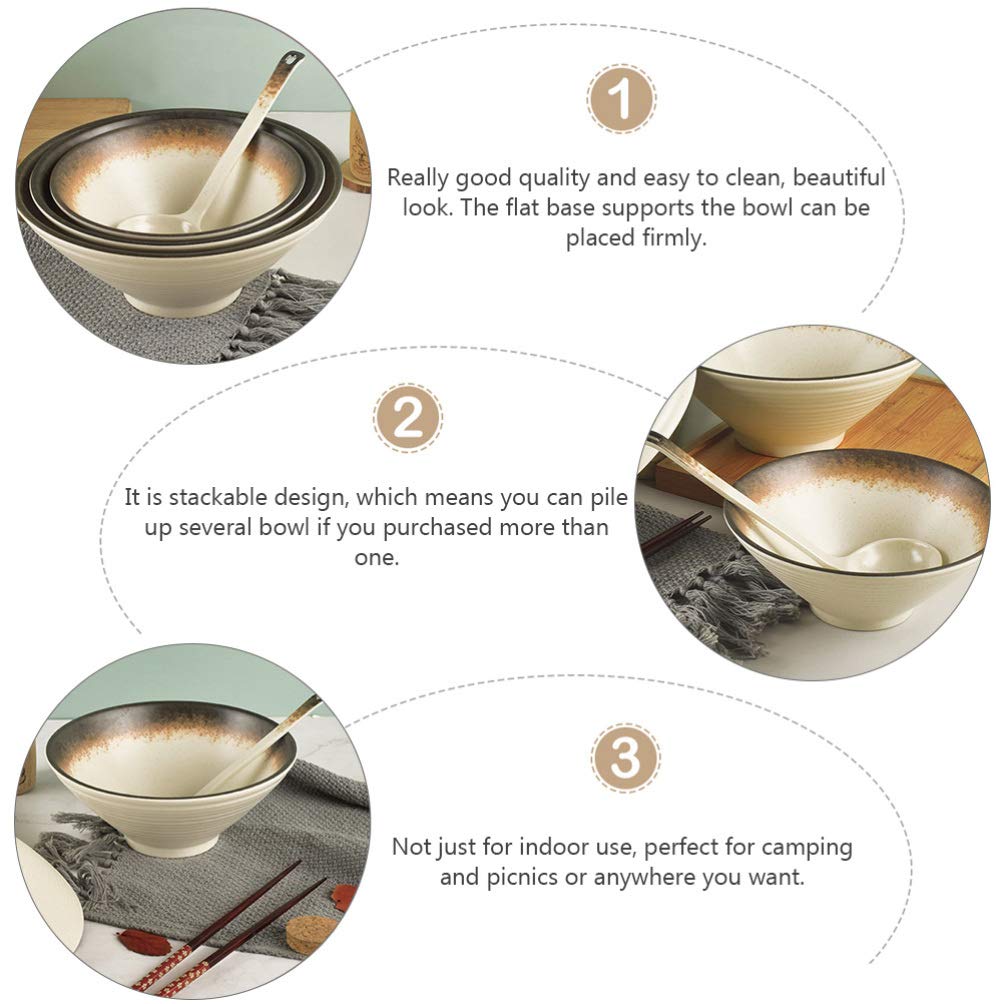 1

Really good quality and easy to clean, beautiful look. The flat base supports the bowl can be placed firmly.

2

It is stackable design, which means you can pile up several bowl if you purchased more than one.

3

Not just for indoor use, perfect for camping and picnics or anywhere you want.