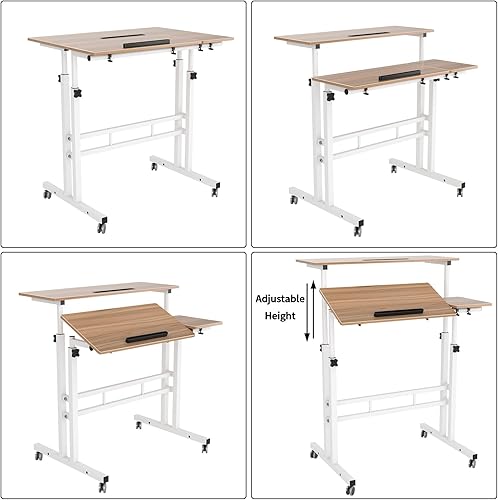 Adjustable
Height