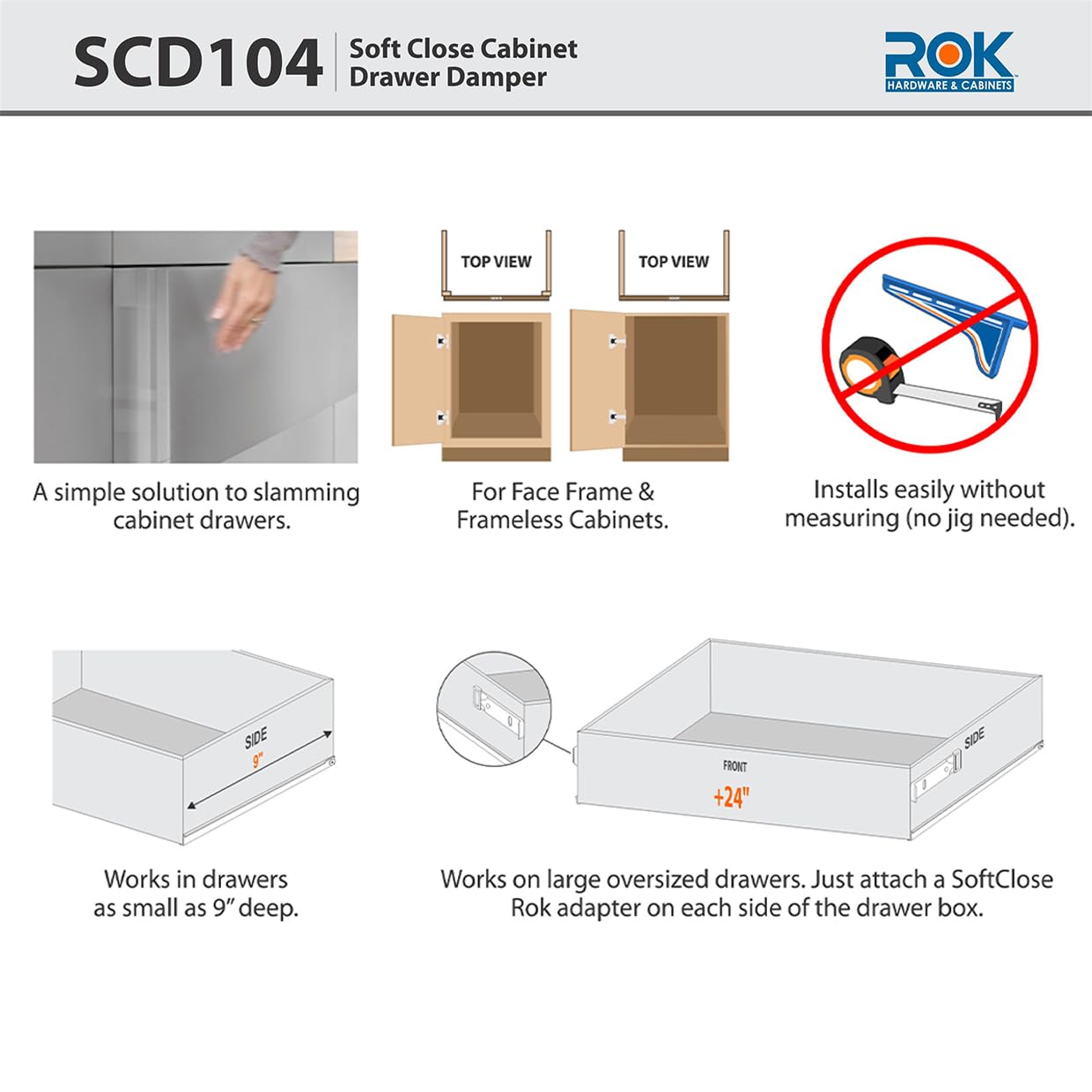 SCD104 Soft Close Cabinet Drawer Damper

ROK HARDWARE & CABINETS

A simple solution to slamming cabinet drawers.

TOP VIEW

TOP VIEW

For Face Frame & Frameless Cabinets.

Installs easily without measuring (no jig needed).

SIDE
9"

Works in drawers as small as 9" deep.

FRONT
+24"
SIDE

Works on large oversized drawers. Just attach a SoftClose Rok adapter on each side of the drawer box.