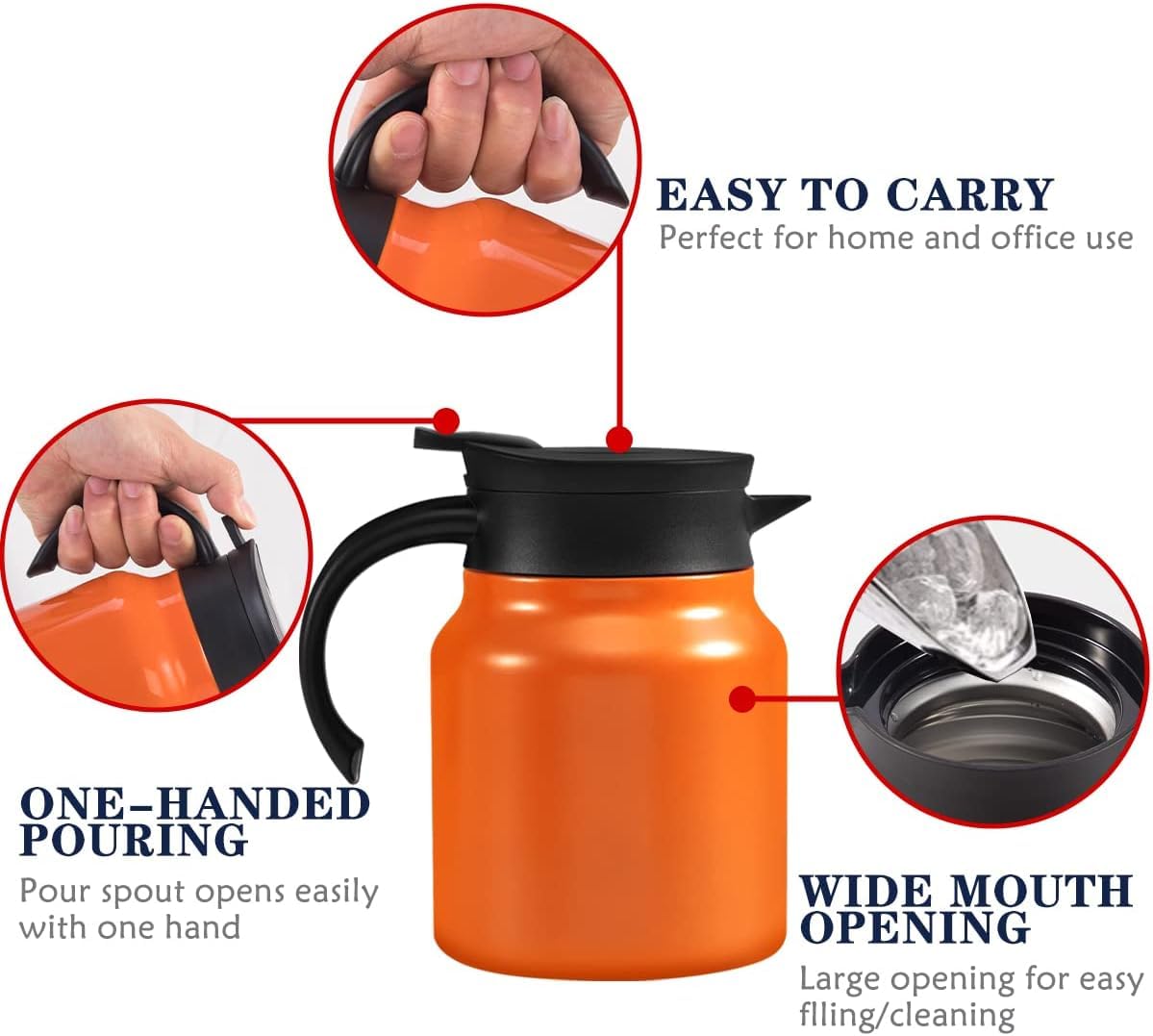 EASY TO CARRY
Perfect for home and office use

ONE-HANDED POURING
Pour spout opens easily with one hand

WIDE MOUTH OPENING
Large opening for easy flling/cleaning