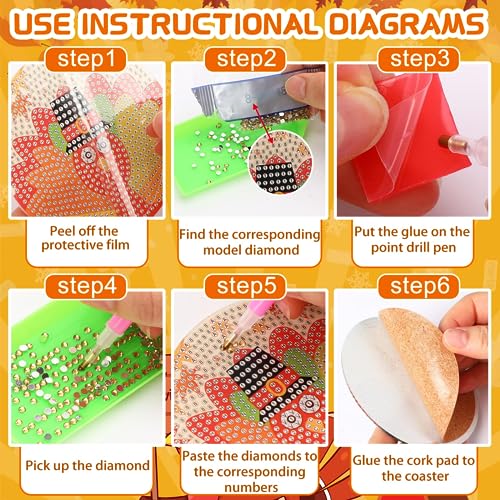 USE INSTRUCTIONAL DIAGRAMS

step1

Peel off the protective film

step2

Find the corresponding model diamond

step3

Put the glue on the point drill pen

step4

Pick up the diamond

step5

Paste the diamonds to the corresponding numbers

step6

Glue the cork pad to the coaster