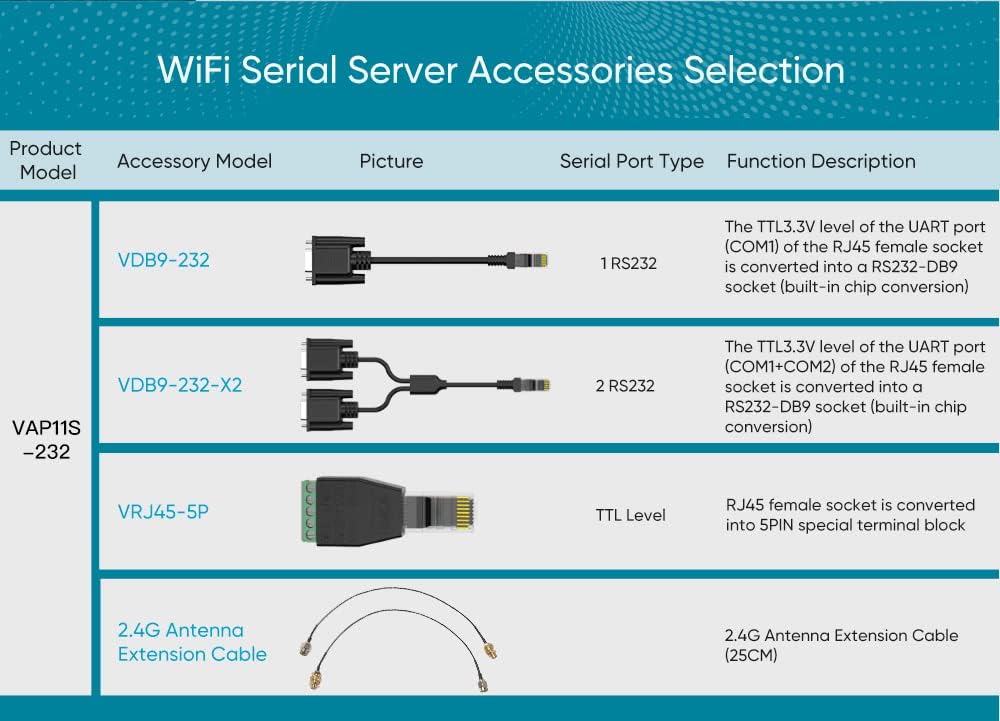 WiFi Serial Server Accessories Selection

| Product Model | Accessory Model | Picture | Serial Port Type | Function Description |
|---|---|---|---|---|
| VAP11S -232 | VDB9-232 | | 1 RS232 | The TTL3.3V level of the UART port (COM1) of the RJ45 female socket is converted into a RS232-DB9 socket (built-in chip conversion) |
| | VDB9-232-X2 | | 2 RS232 | The TTL3.3V level of the UART port (COM1+COM2) of the RJ45 female socket is converted into a RS232-DB9 socket (built-in chip conversion) |
| | VRJ45-5P | | TTL Level | RJ45 female socket is converted into 5PIN special terminal block |
| | 2.4G Antenna Extension Cable | | | 2.4G Antenna Extension Cable (25CM) |