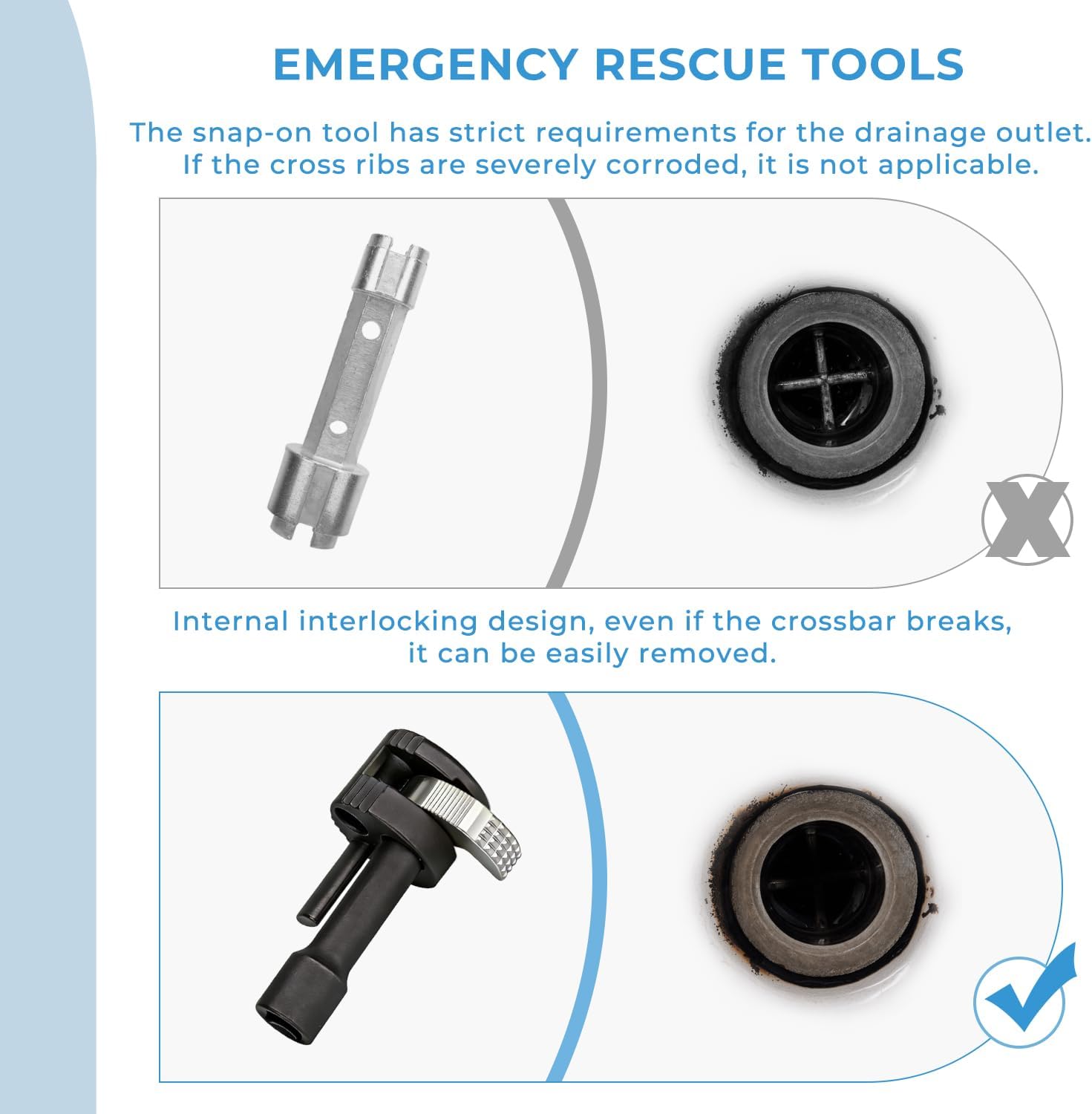 EMERGENCY RESCUE TOOLS

The snap-on tool has strict requirements for the drainage outlet. If the cross ribs are severely corroded, it is not applicable.

Internal interlocking design, even if the crossbar breaks, it can be easily removed.