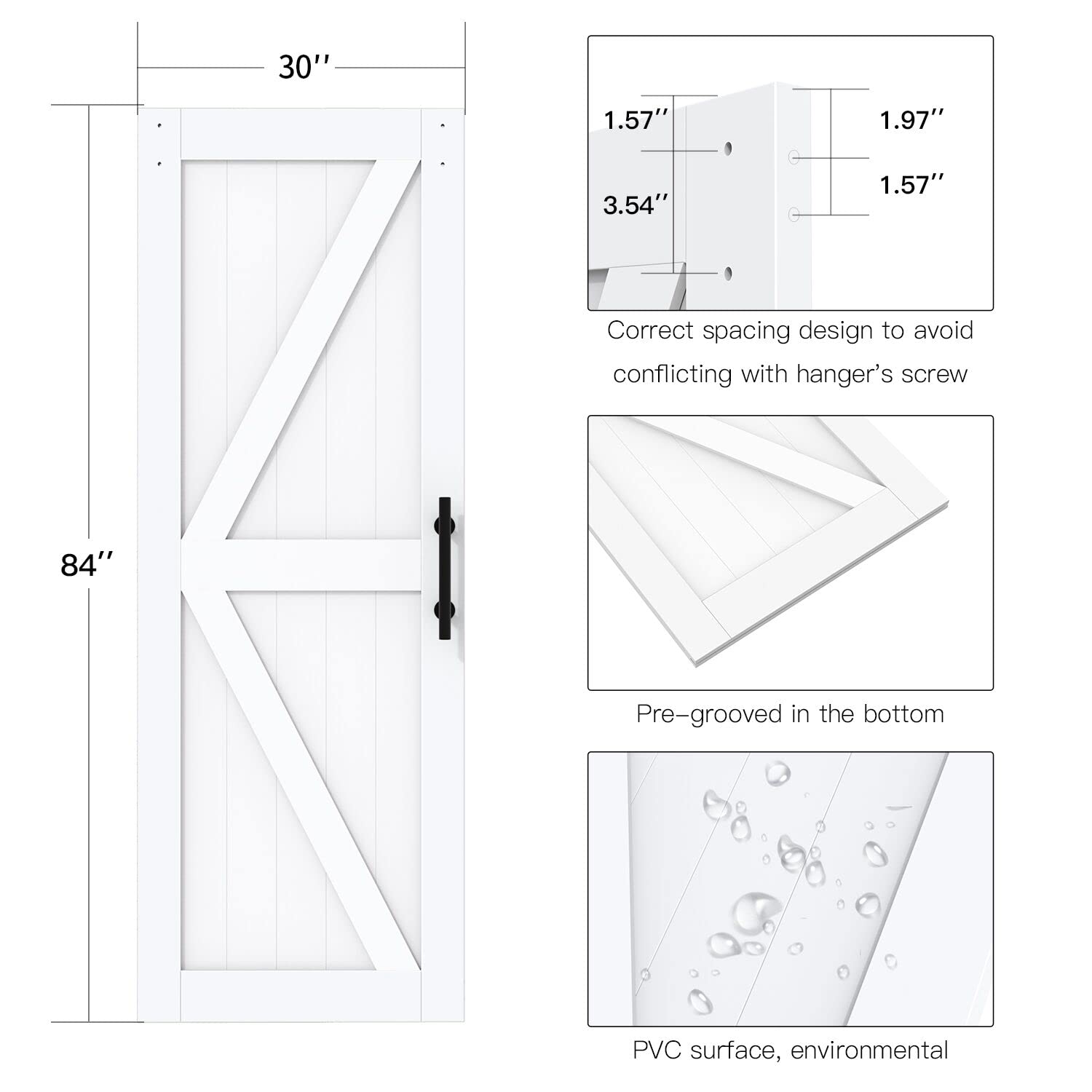 30''

84''

1.57''

3.54''

1.97''

1.57''

Correct spacing design to avoid conflicting with hanger's screw

Pre-grooved in the bottom

PVC surface, environmental