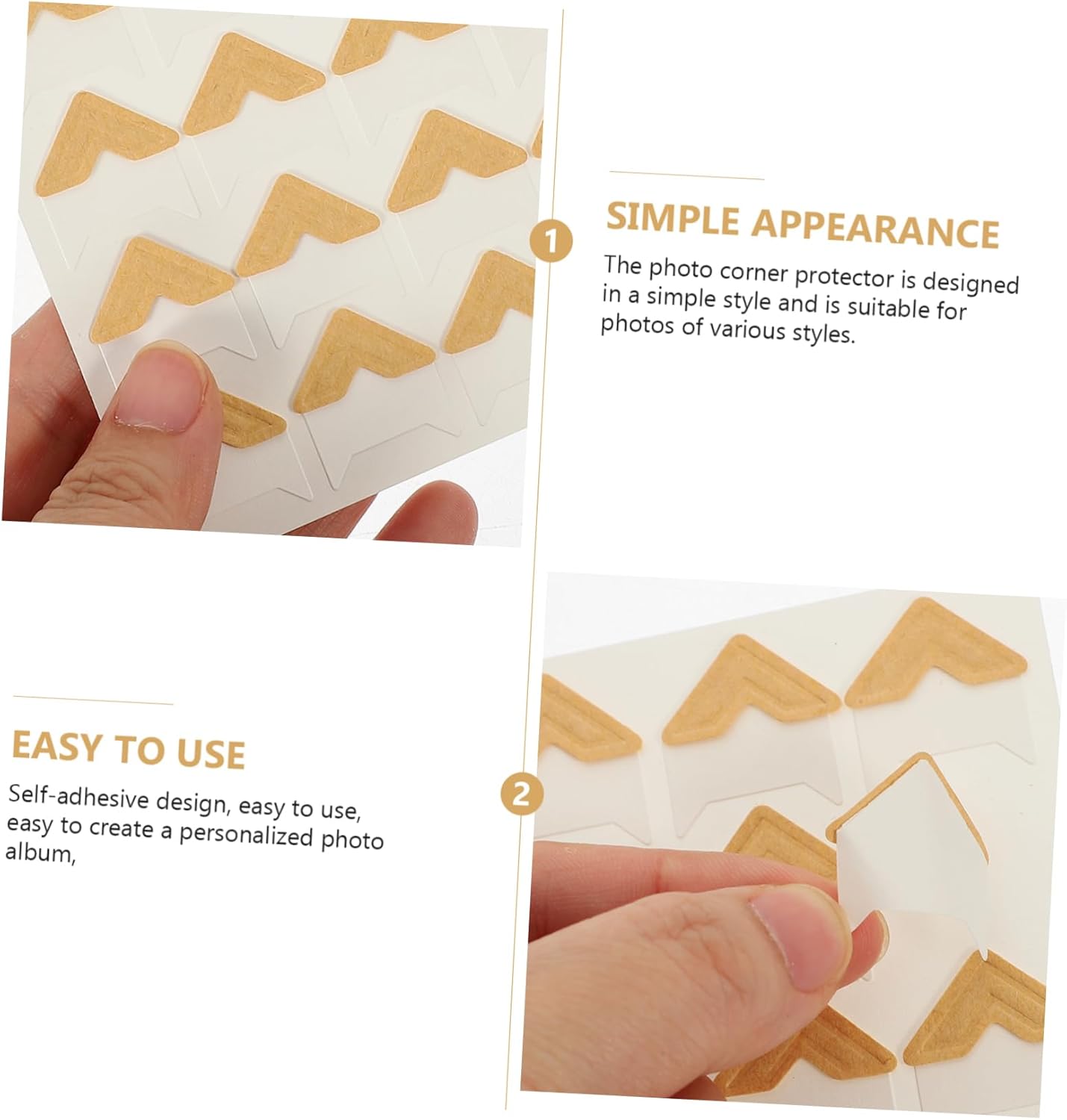 1

SIMPLE APPEARANCE

The photo corner protector is designed in a simple style and is suitable for photos of various styles.

EASY TO USE

Self-adhesive design, easy to use, easy to create a personalized photo album,

2