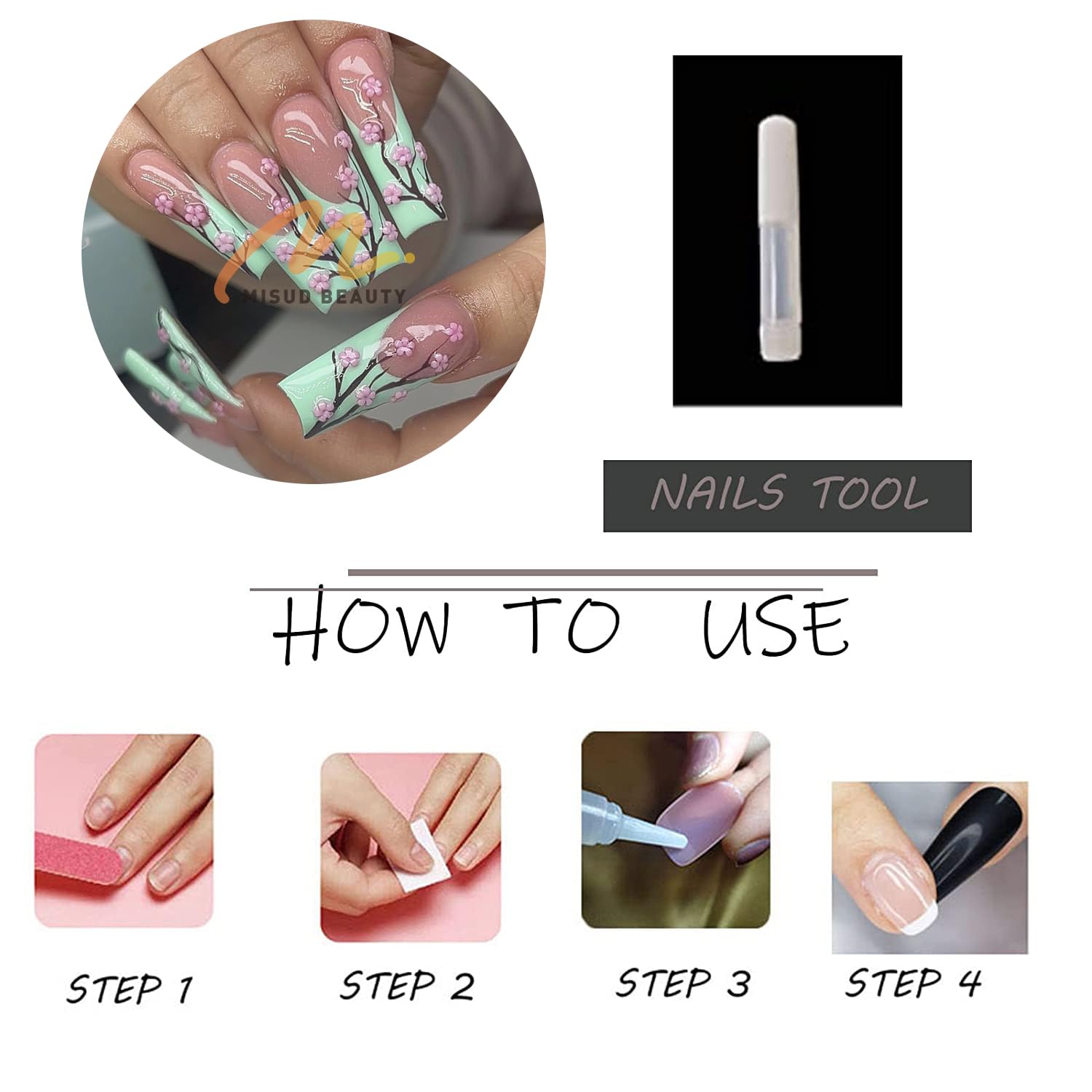 MISUD BEAUTY

NAILS TOOL

HOW TO USE

STEP 1

STEP 2

STEP 3

STEP 4