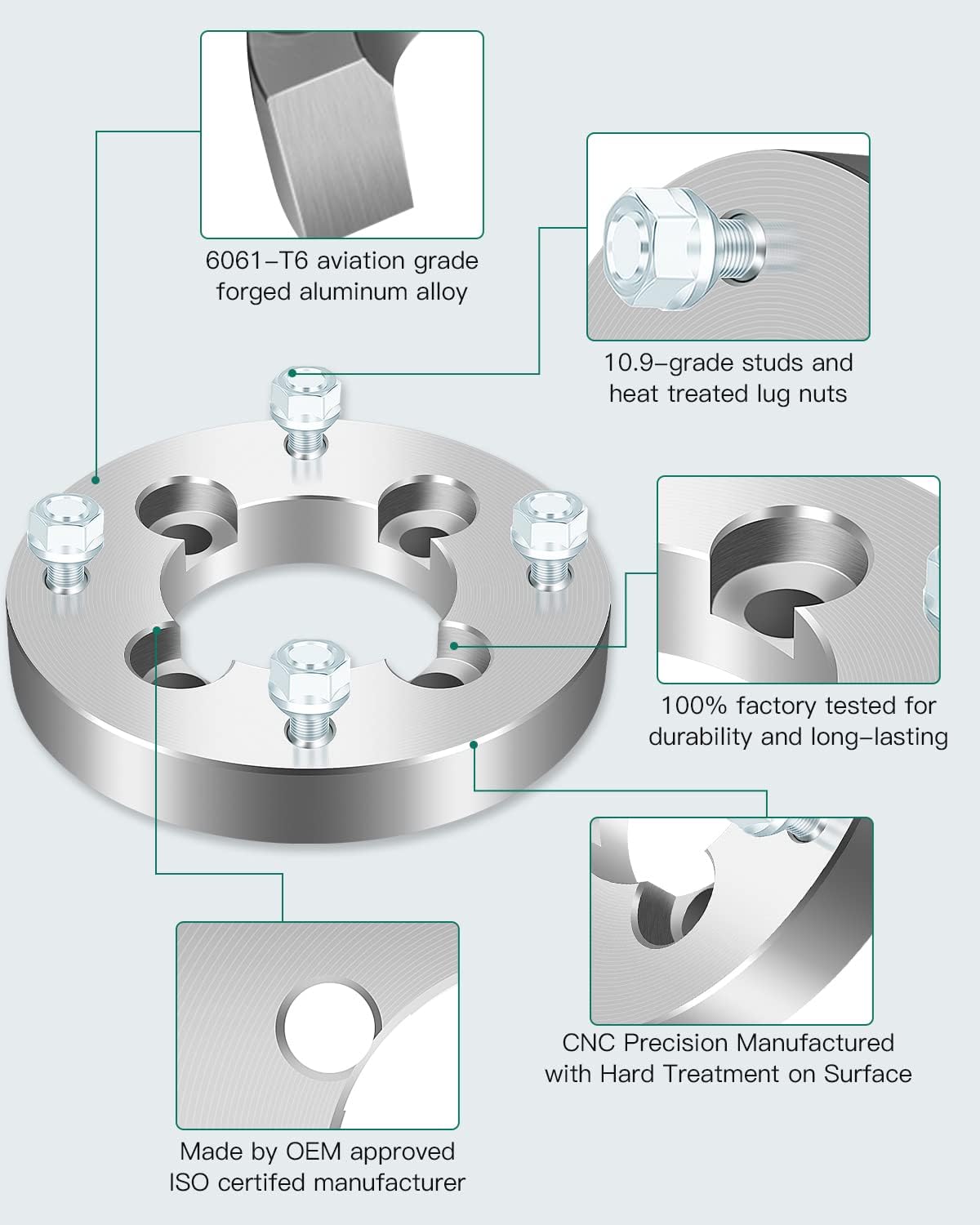 6061–T6 aviation grade forged aluminum alloy

10.9–grade studs and heat treated lug nuts

100% factory tested for durability and long–lasting

CNC Precision Manufactured with Hard Treatment on Surface

Made by OEM approved ISO certifed manufacturer