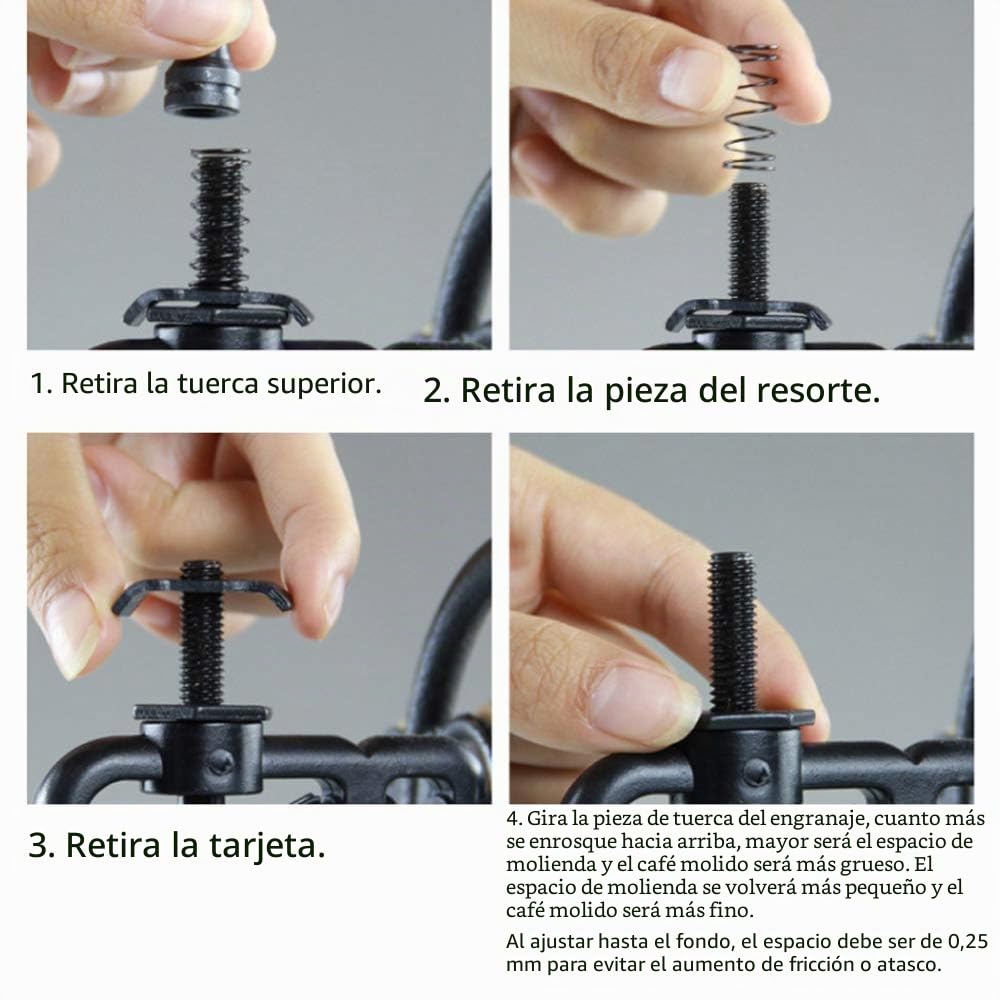 1. Retira la tuerca superior.

2. Retira la pieza del resorte.

3. Retira la tarjeta.

4. Gira la pieza de tuerca del engranaje, cuanto más se enrosque hacia arriba, mayor será el espacio de molienda y el café molido será más grueso. El espacio de molienda se volverá más pequeño y el café molido será más fino.

Al ajustar hasta el fondo, el espacio debe ser de 0,25 mm para evitar el aumento de fricción o atasco.