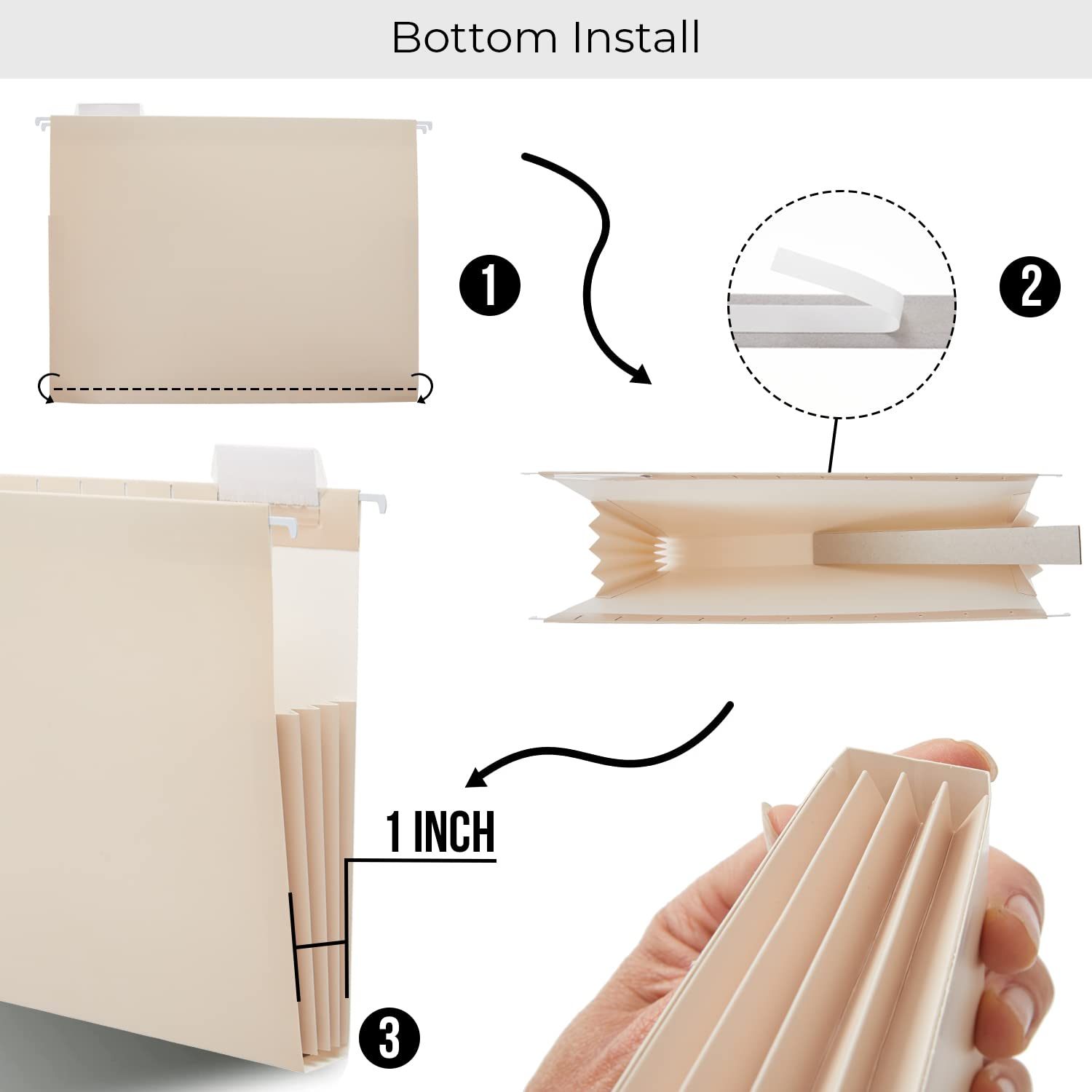 Bottom Install

1

2

1 INCH

3