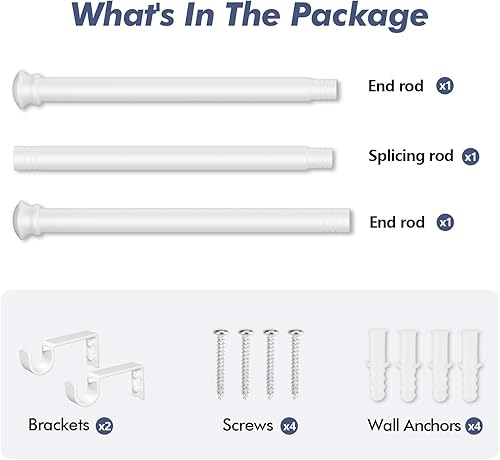 What's In The Package

End rod x1

Splicing rod x1

End rod x1

Brackets x2

Screws x4

Wall Anchors x4