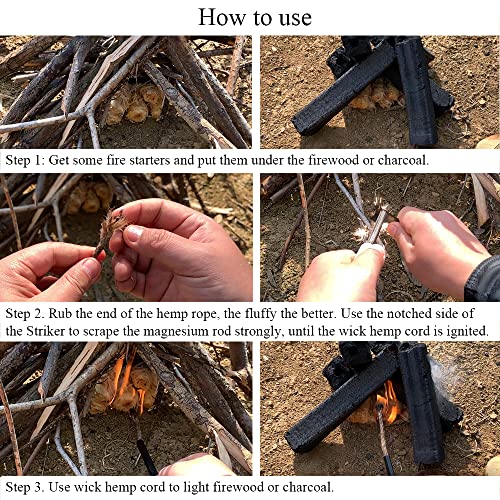 How to use

Step 1: Get some fire starters and put them under the firewood or charcoal.

Step 2. Rub the end of the hemp rope, the fluffy the better. Use the notched side of the Striker to scrape the magnesium rod strongly, until the wick hemp cord is ignited.

Step 3. Use wick hemp cord to light firewood or charcoal.