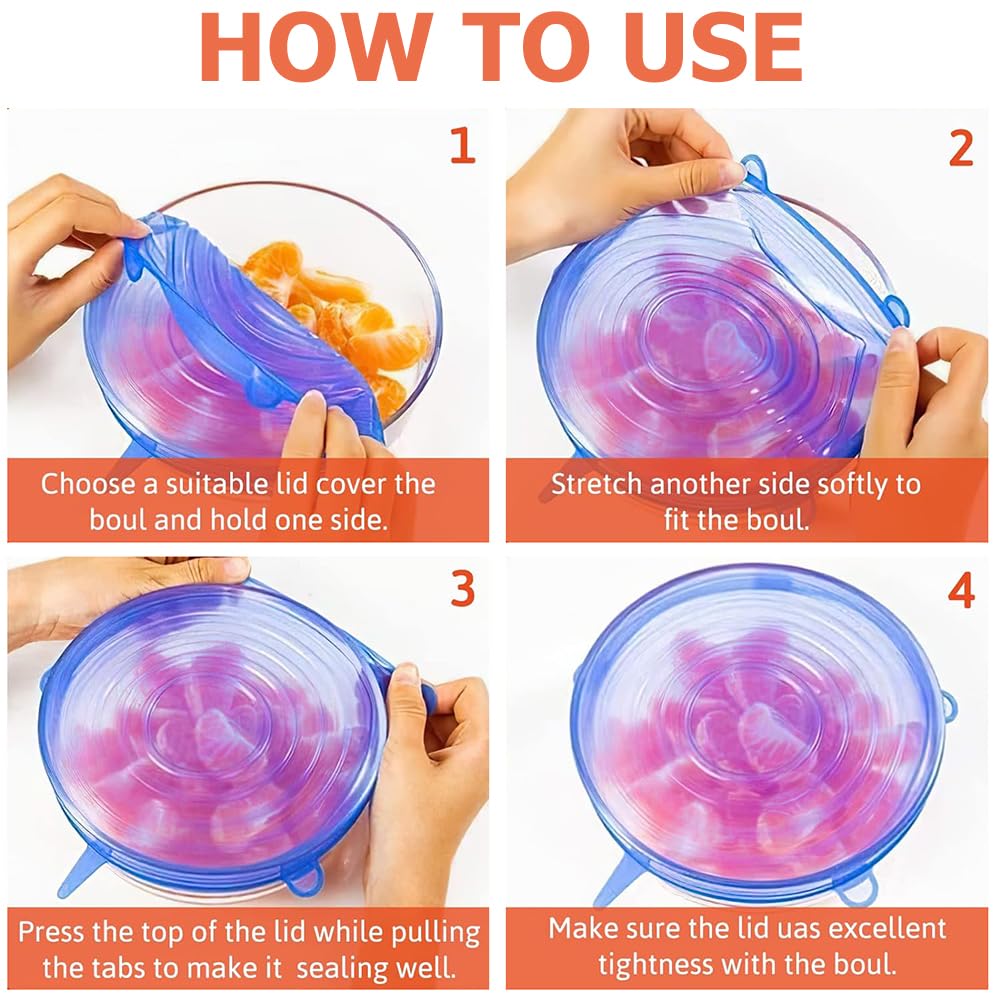 HOW TO USE

1

Choose a suitable lid cover the boul and hold one side.

2

Stretch another side softly to fit the boul.

3

Press the top of the lid while pulling the tabs to make it sealing well.

4

Make sure the lid uas excellent tightness with the boul.