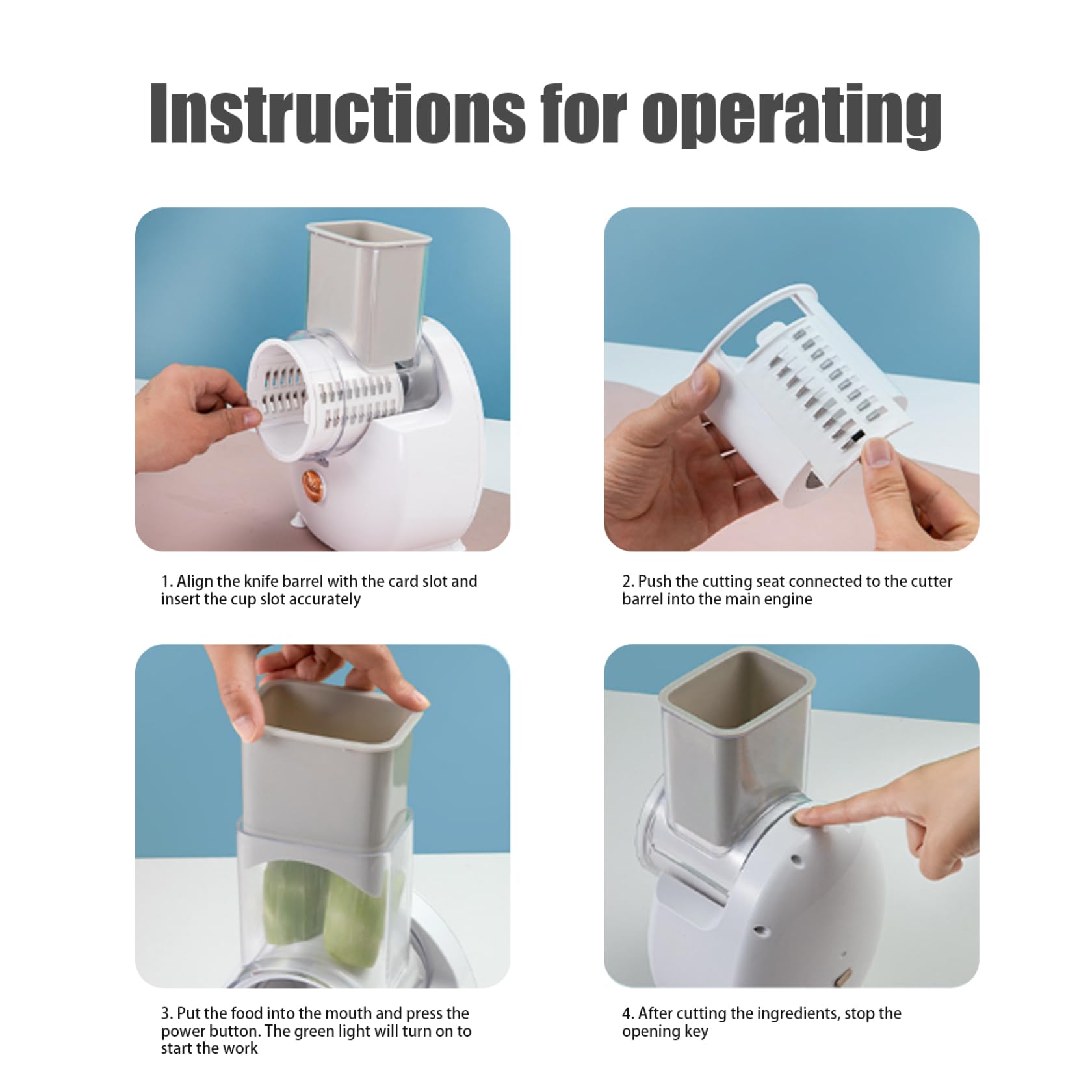 Instructions for operating

1. Align the knife barrel with the card slot and insert the cup slot accurately

2. Push the cutting seat connected to the cutter barrel into the main engine

3. Put the food into the mouth and press the power button. The green light will turn on to start the work

4. After cutting the ingredients, stop the opening key