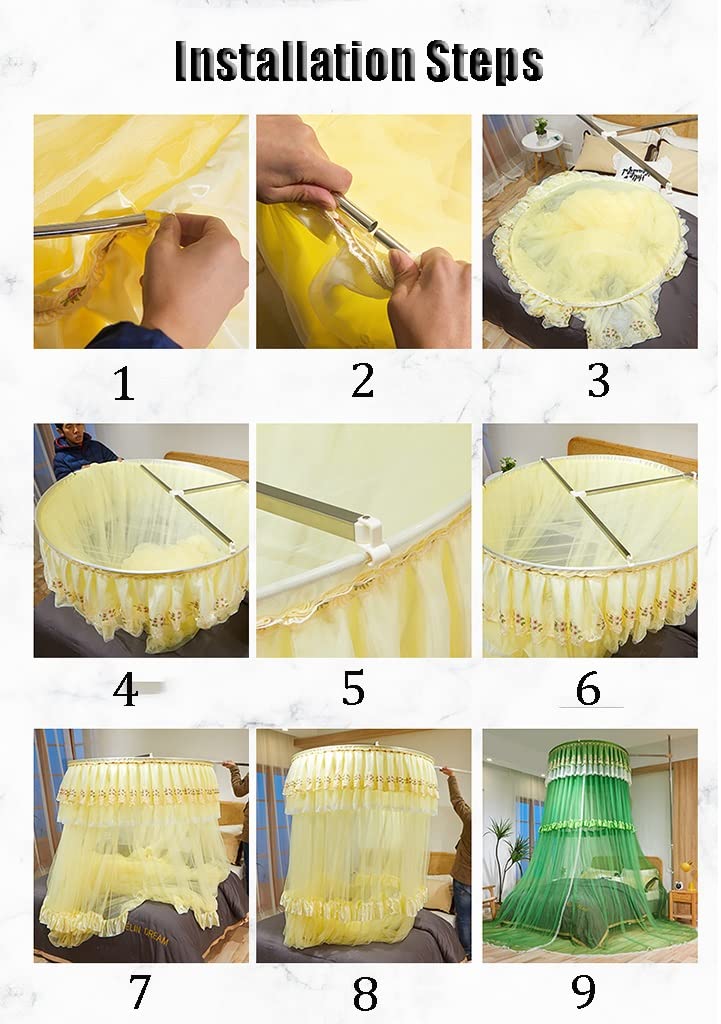 Installation Steps

1

2

3

4

5

6

7

8

9