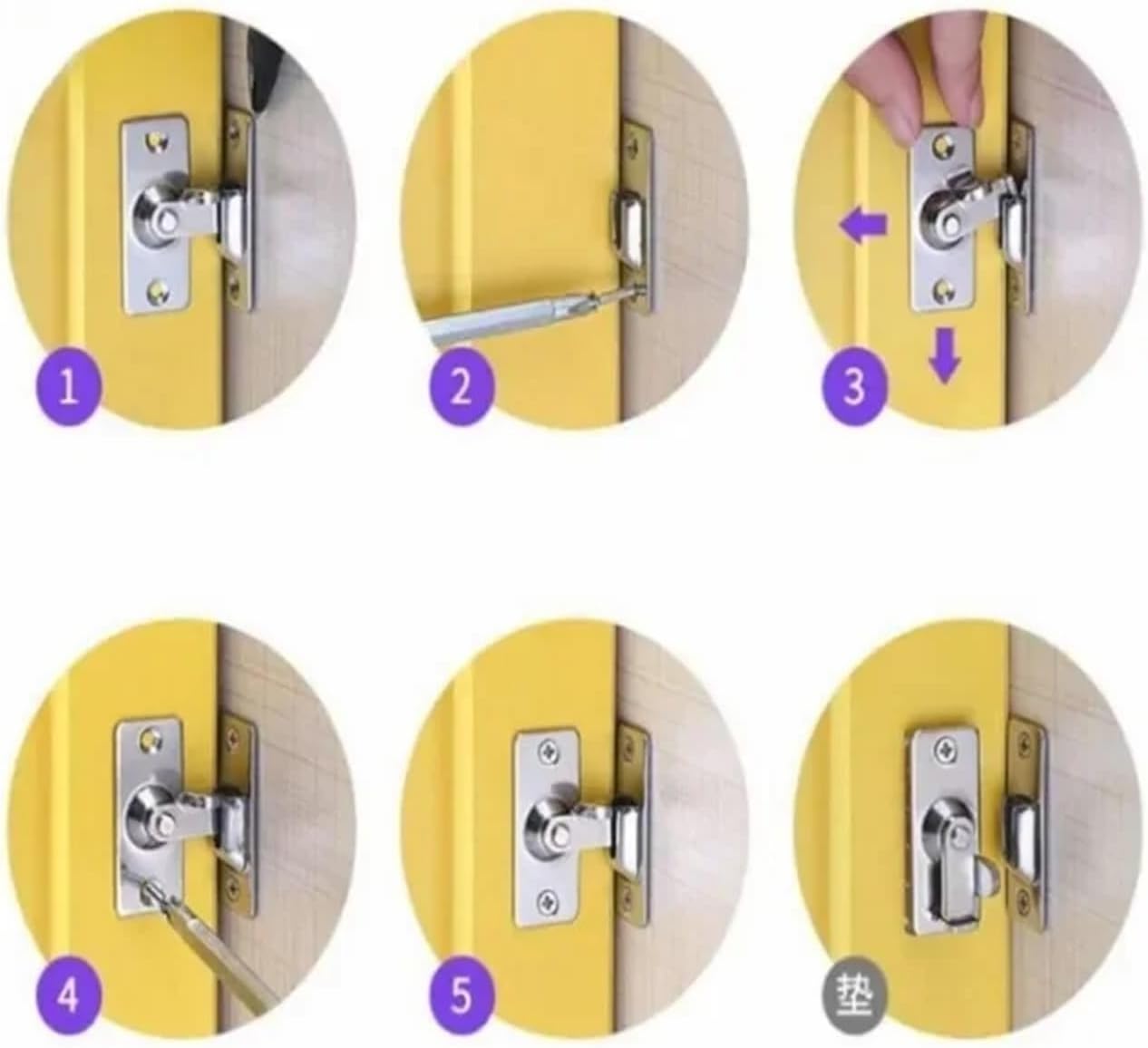 1

2

3

4

5

垫