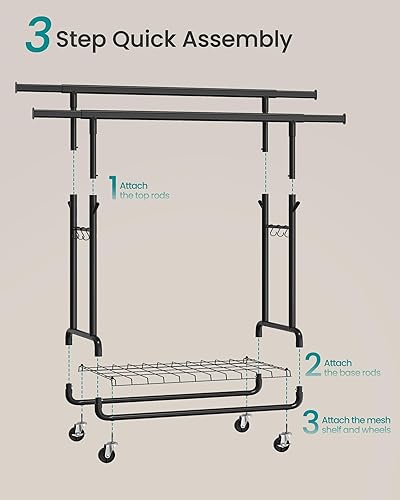 3 Step Quick Assembly

1 Attach the top rods

2 Attach the base rods

3 Attach the mesh shelf and wheels