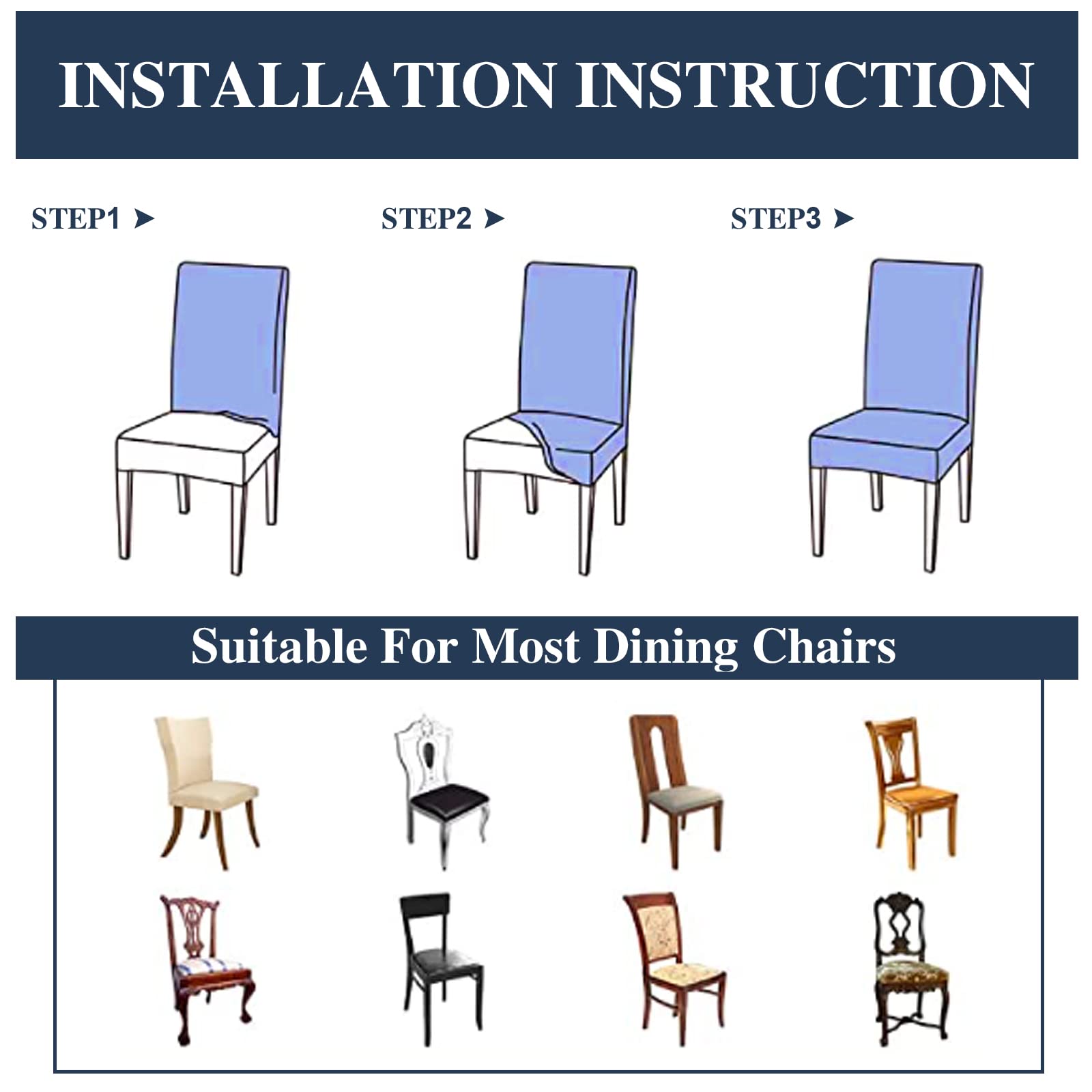 INSTALLATION INSTRUCTION

STEP1 ➤

STEP2 ➤

STEP3 ➤

Suitable For Most Dining Chairs