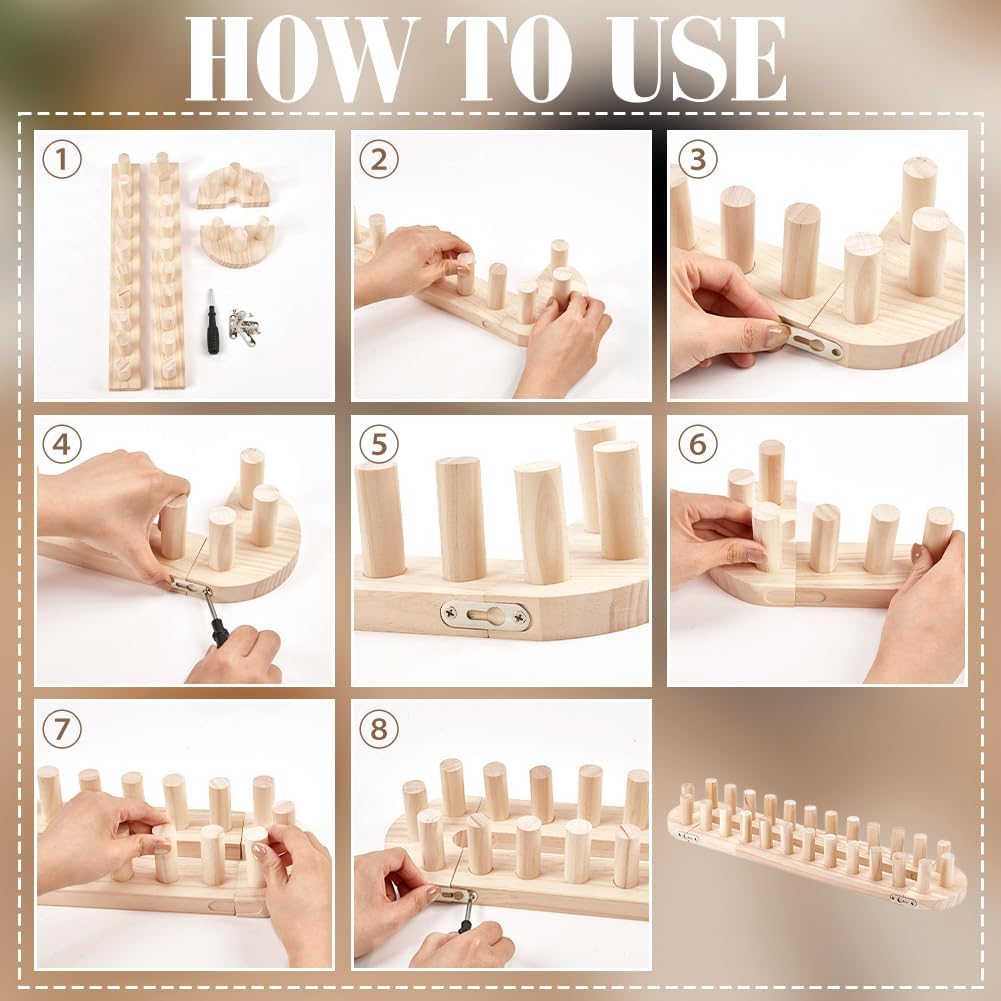 HOW TO USE

①

②

③

④

⑤

⑥

⑦

⑧