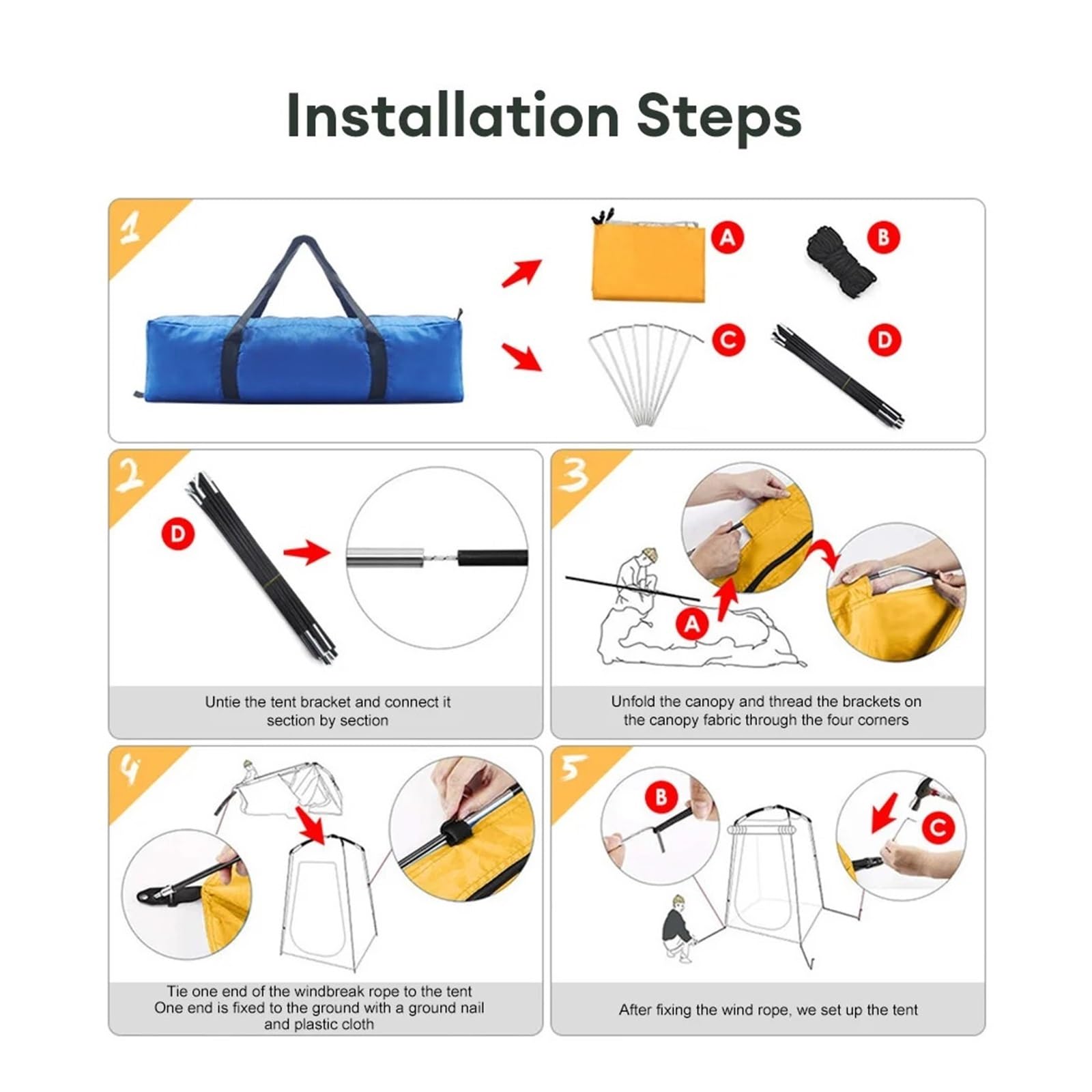 Installation Steps

1

A

B

C

D

2

D

Untie the tent bracket and connect it section by section

3

A

Unfold the canopy and thread the brackets on the canopy fabric through the four corners

4

Tie one end of the windbreak rope to the tent
One end is fixed to the ground with a ground nail and plastic cloth

5

B

C

After fixing the wind rope, we set up the tent